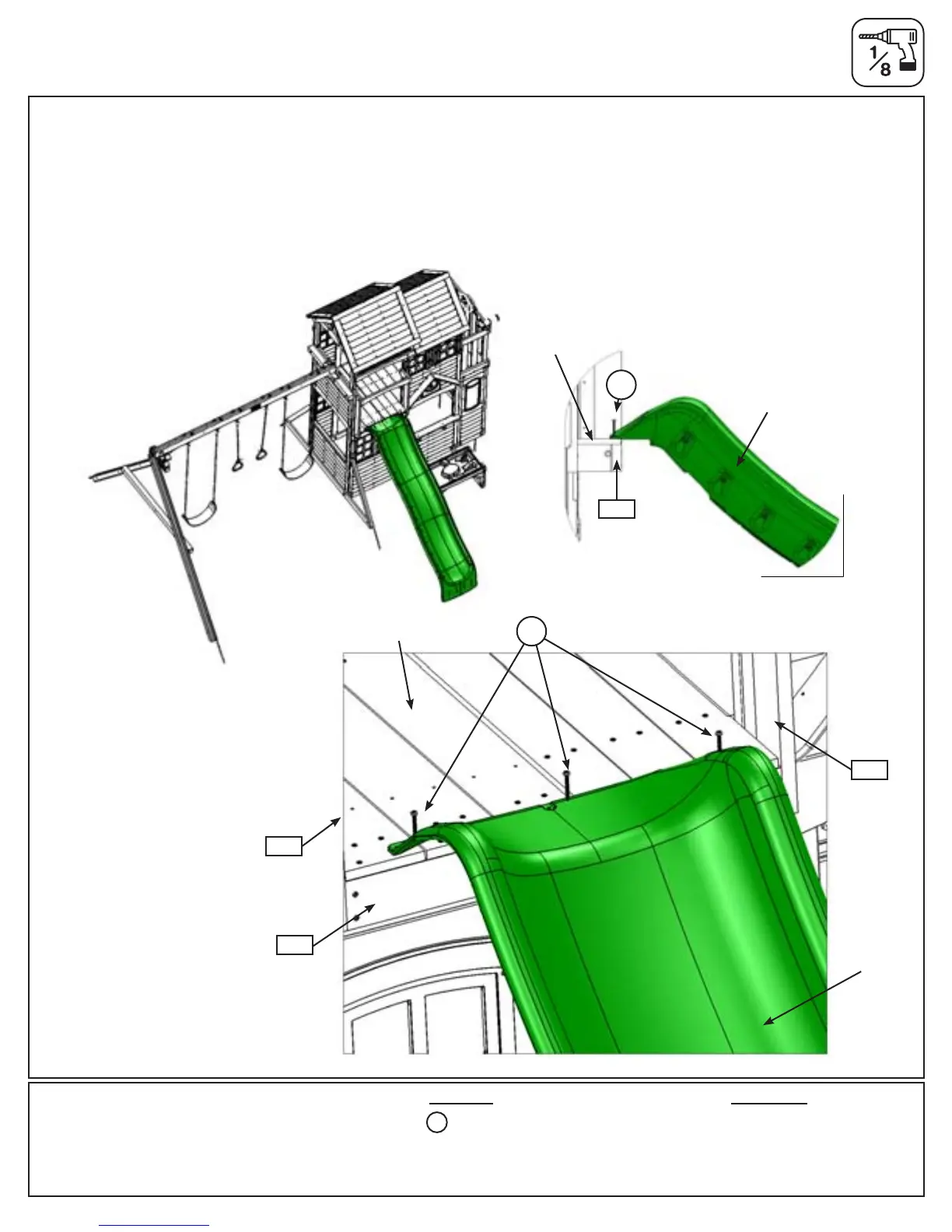 $\frac{1}{8}$