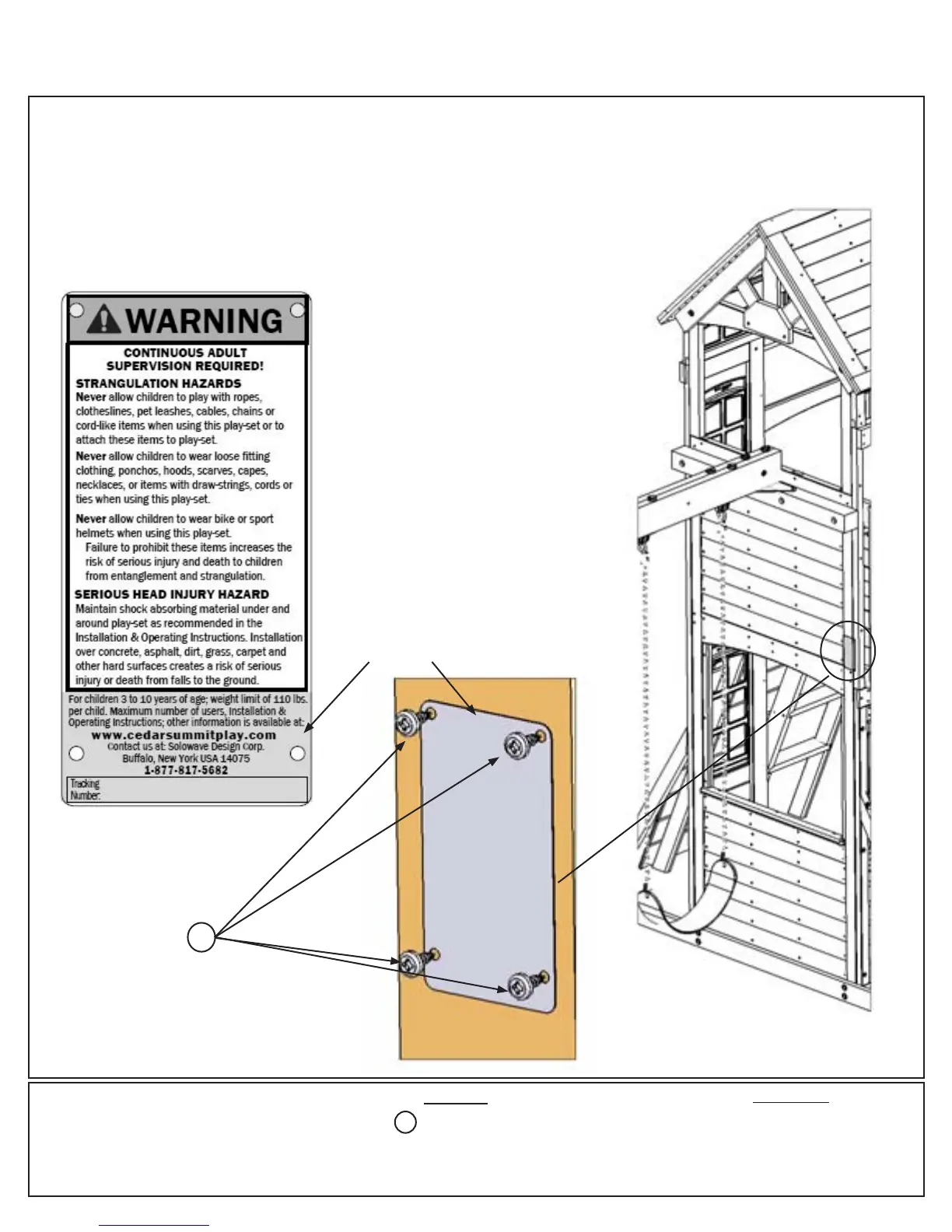 WARNING

CONTINUOUS ADULT SUPERVISION REQUIRED!

STRANGULATION HAZARDS

Never allow children to play with ropes, clotheslines, pet leashes, cables, chains or cord-like items when using this play-set or to attach these items to play-set.

Never allow children to wear loose fitting clothing, ponchos, hoods, scarves, capes, necklaces, or items with draw-strings, cords or ties when using this play-set.

Never allow children to wear bike or sport helmets when using this play-set.

Failure to prohibit these items increases the risk of serious injury and death to children from entanglement and strangulation.

SERIOUS HEAD INJURY HAZARD

Maintain shock absorbing material under and around play-set as recommended in the Installation & Operating Instructions. Installation over concrete, asphalt, dirt, grass, carpet and other hard surfaces creates a risk of serious injury or death from falls to the ground.

For children 3 to 10 years of age; weight limit of 110 lbs. per child. Maximum number of users, Installation & Operating Instructions; other information is available at:

www.cedarsummitplay.com

Contact us at: Solowave Design Corp.
Buffalo, New York USA 14075
1-877-817-5682

Tracking Number: