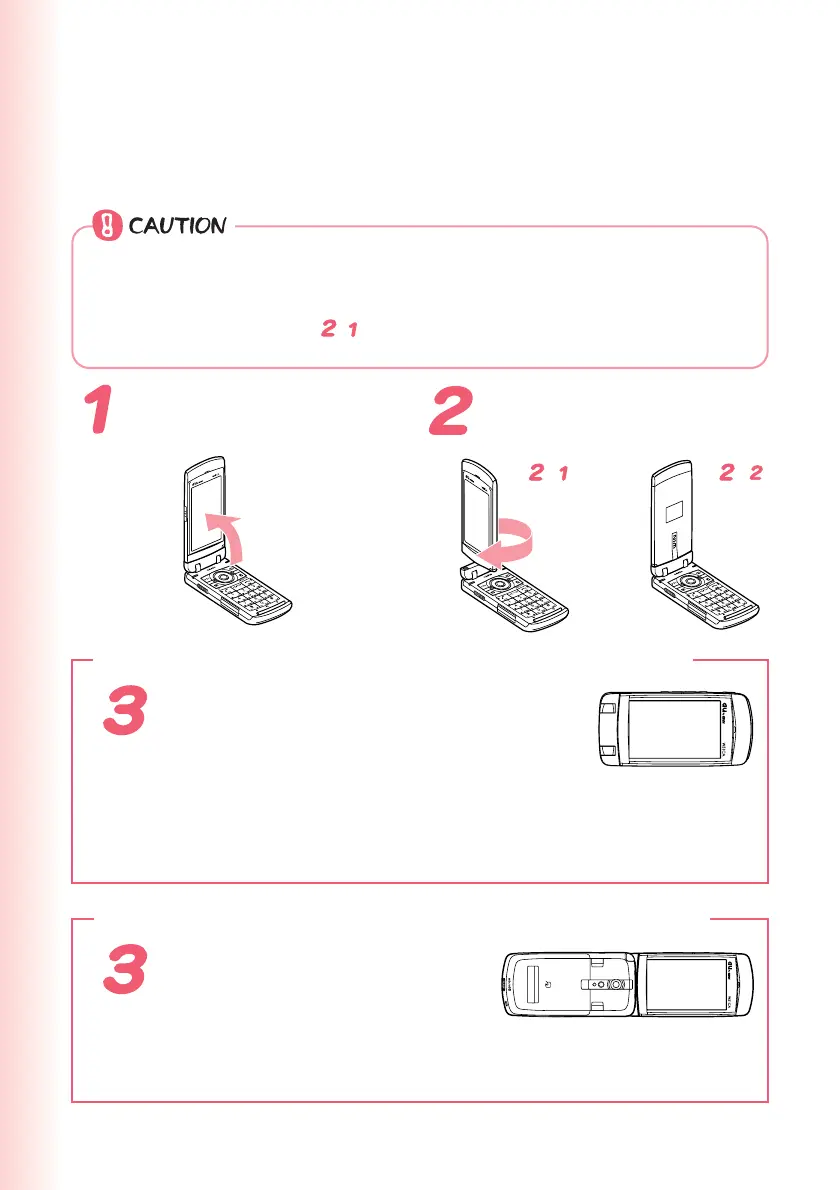 CAUTION

2 1

1

2

2 1

2 2

3

3