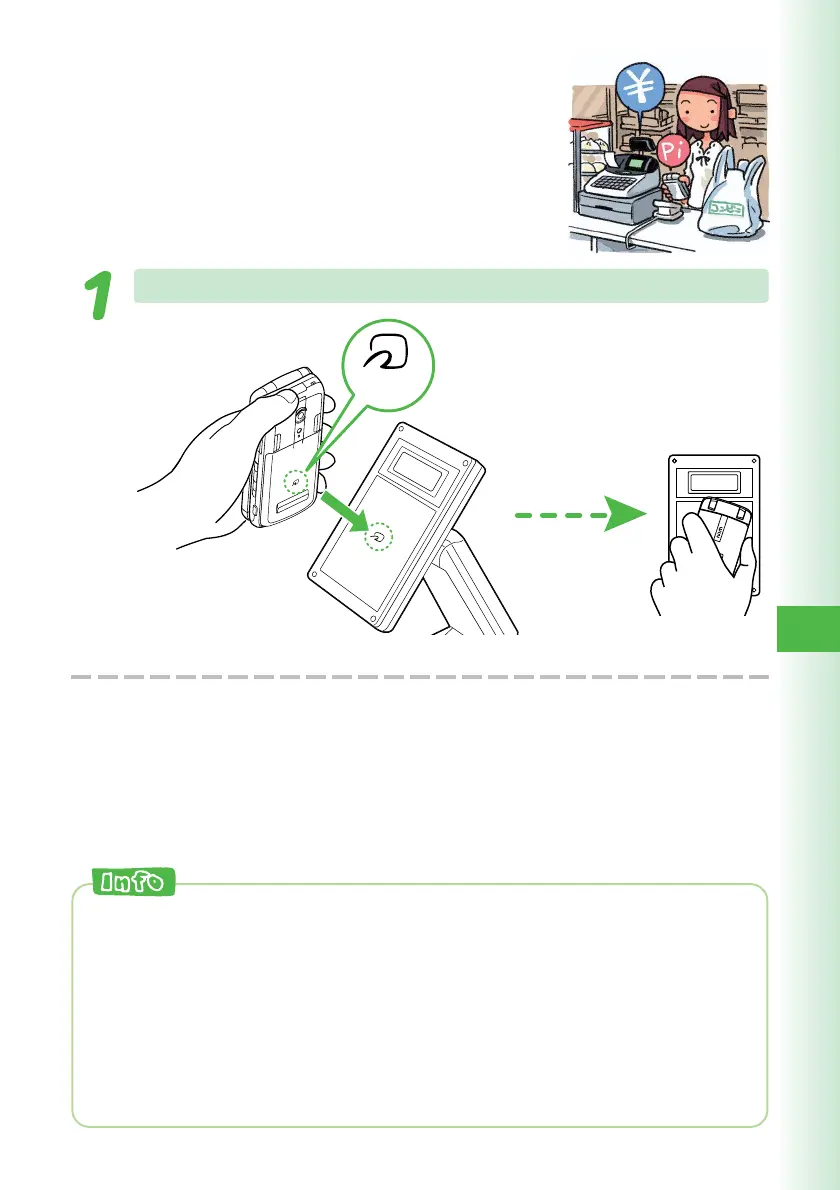 ¥

Pi

コンビニ

1

Info