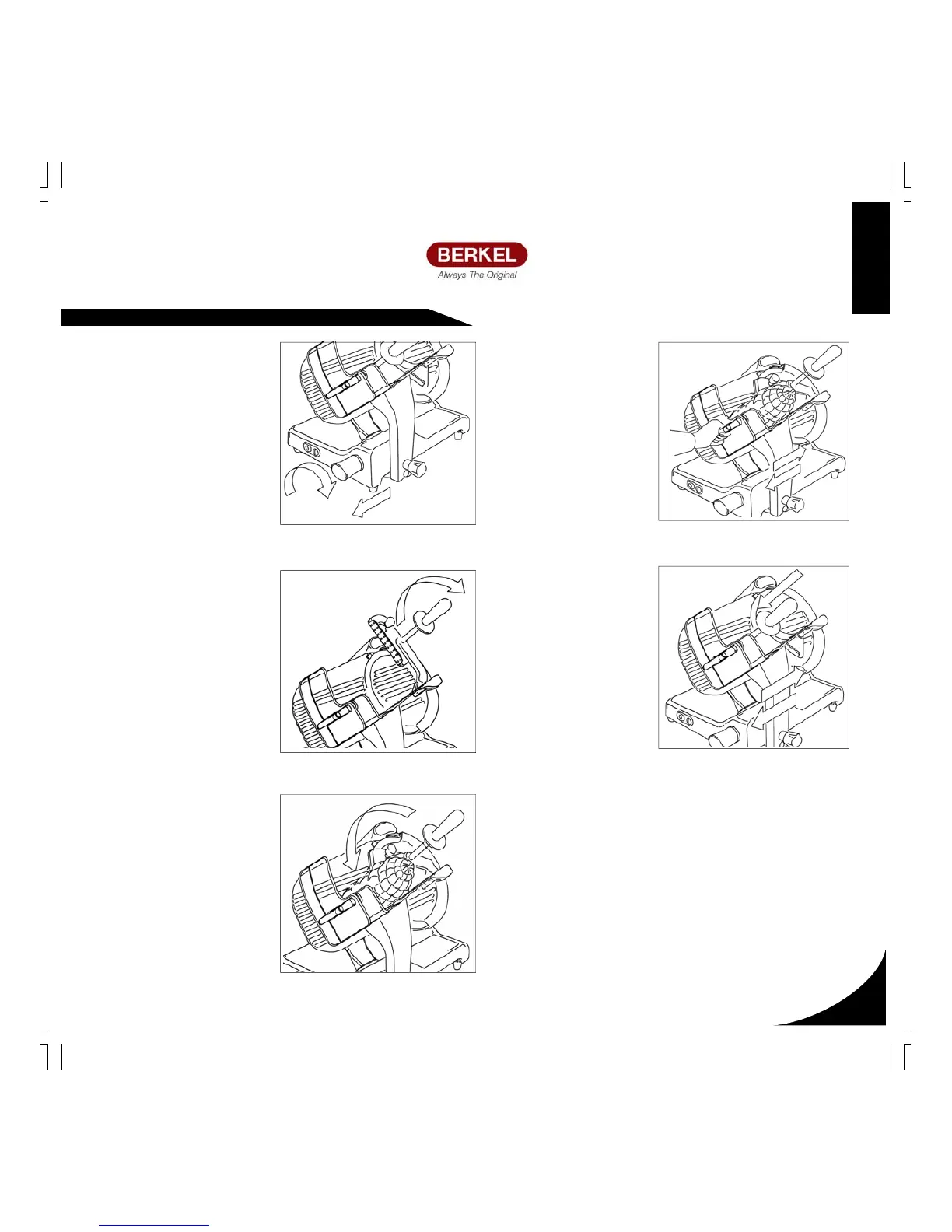 BERKEL
Always The Original