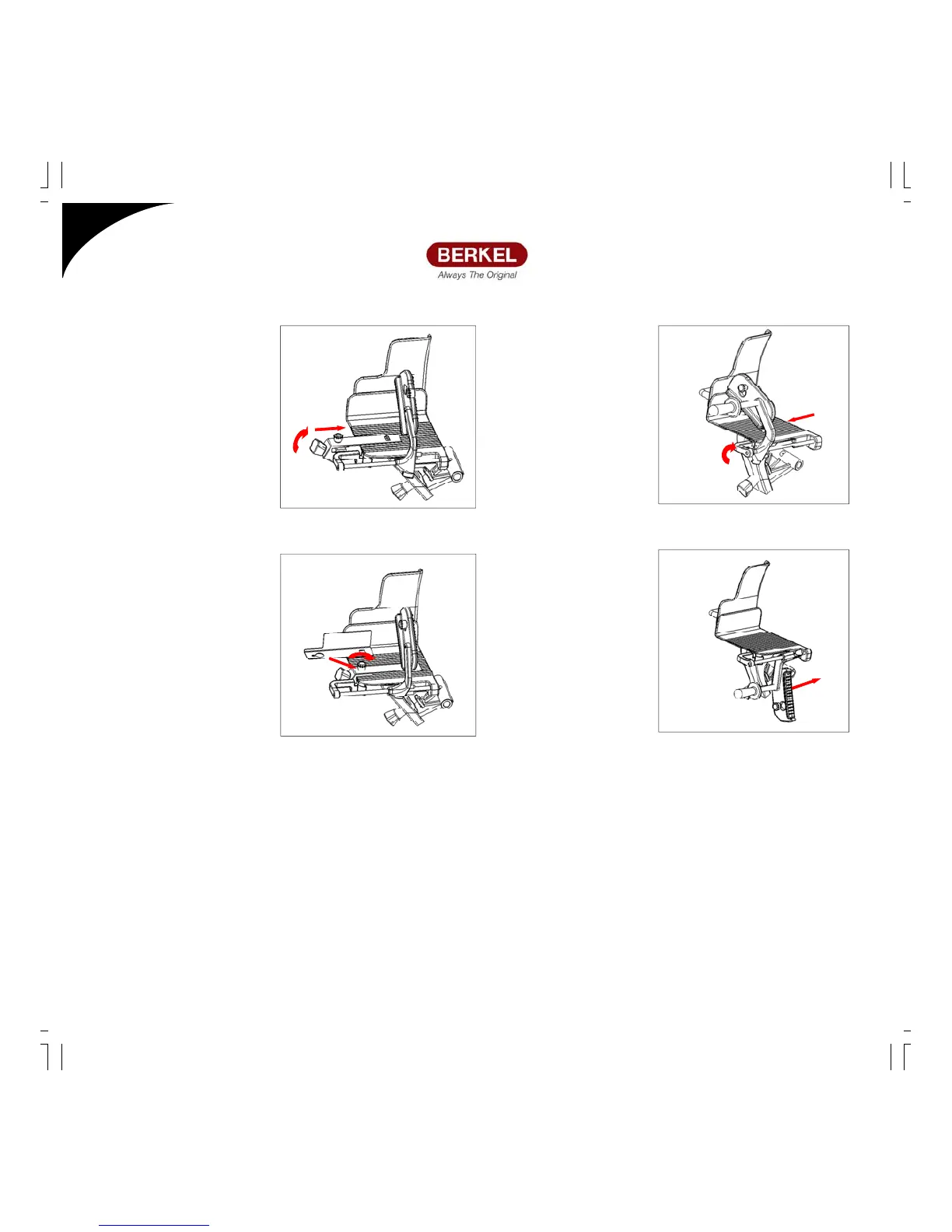 BERKEL
Always The Original