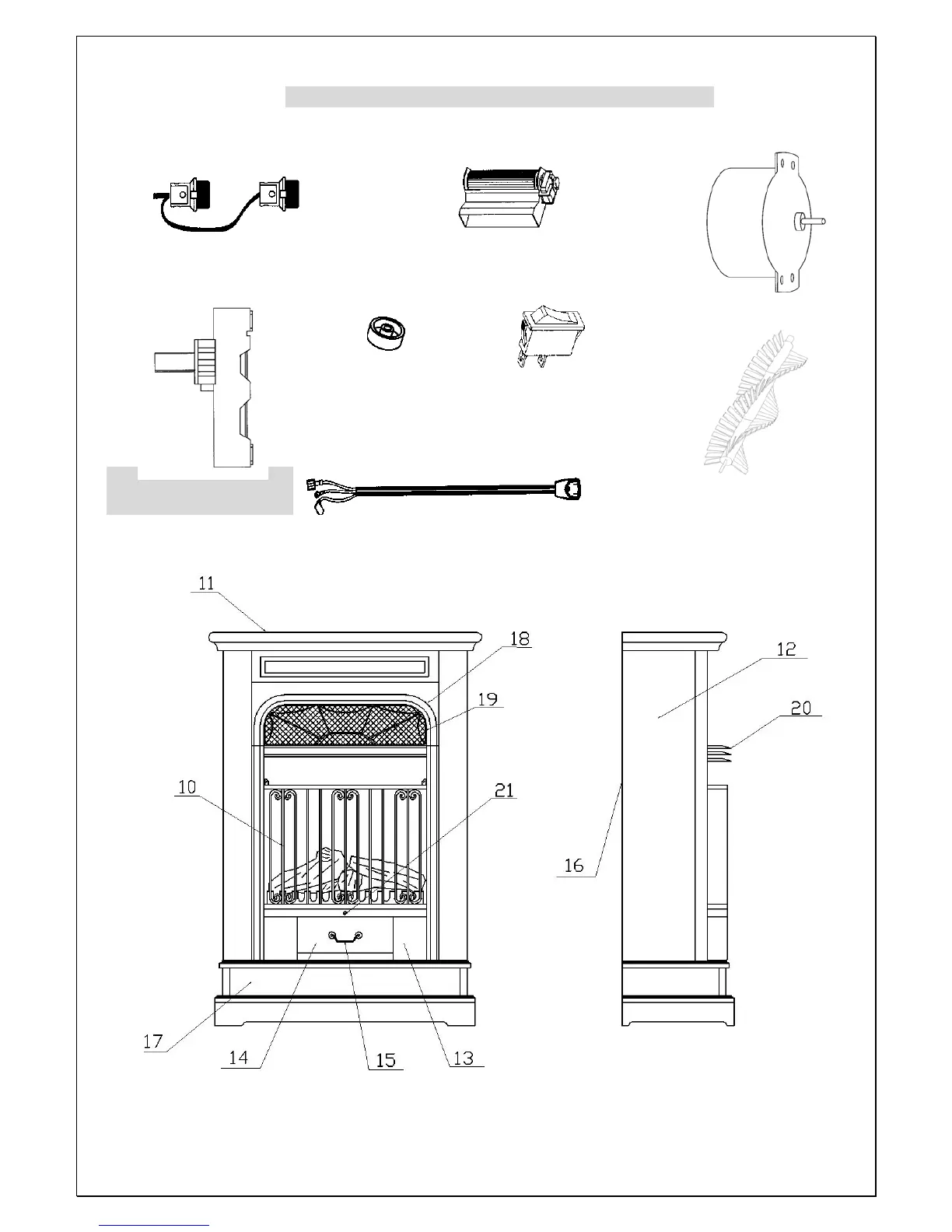 11

18

12

19

20

10

21

16

17

14

15

13