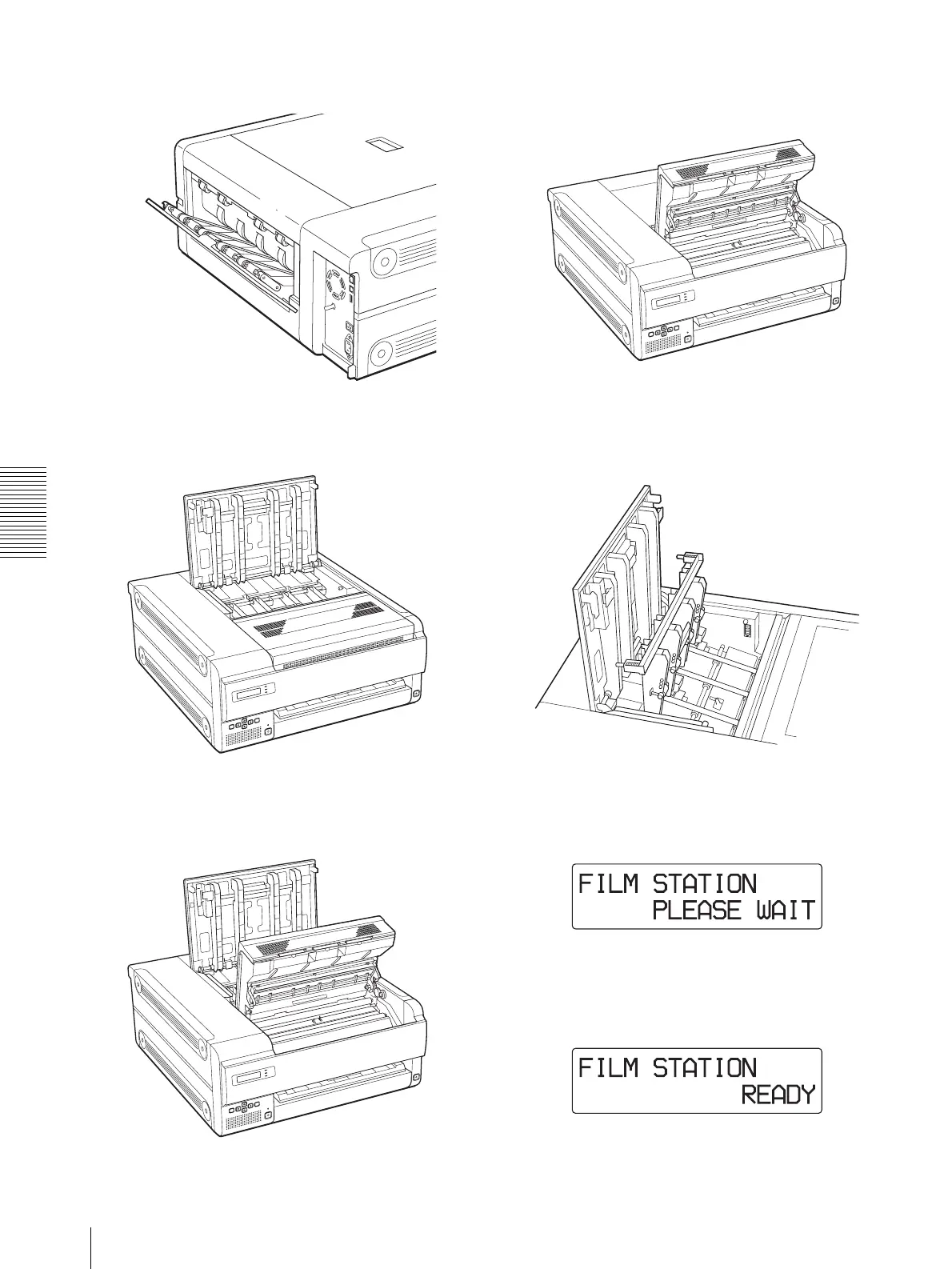 FILM STATION
PLEASE WAIT

FILM STATION
READY