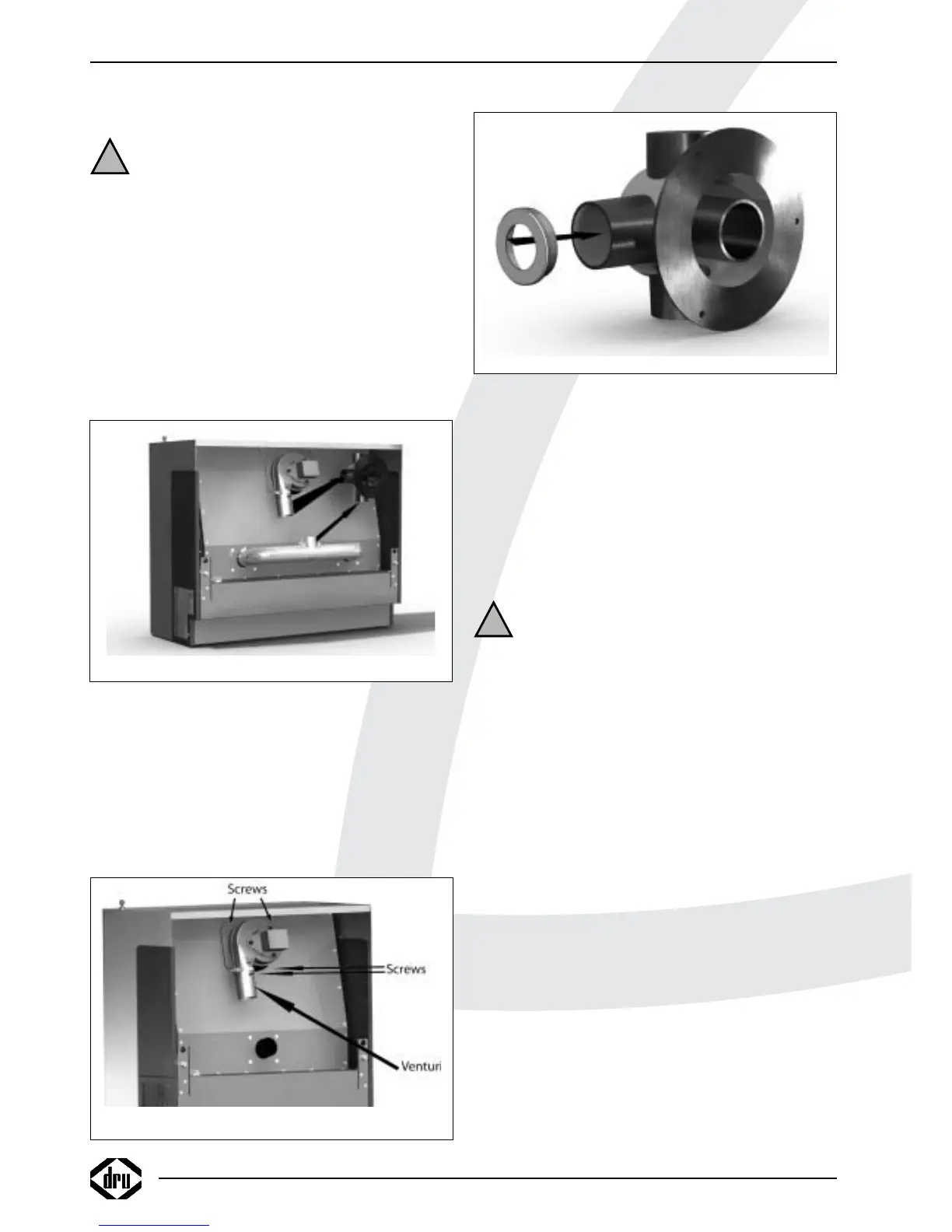 Screws

Screws

Venturi

dru