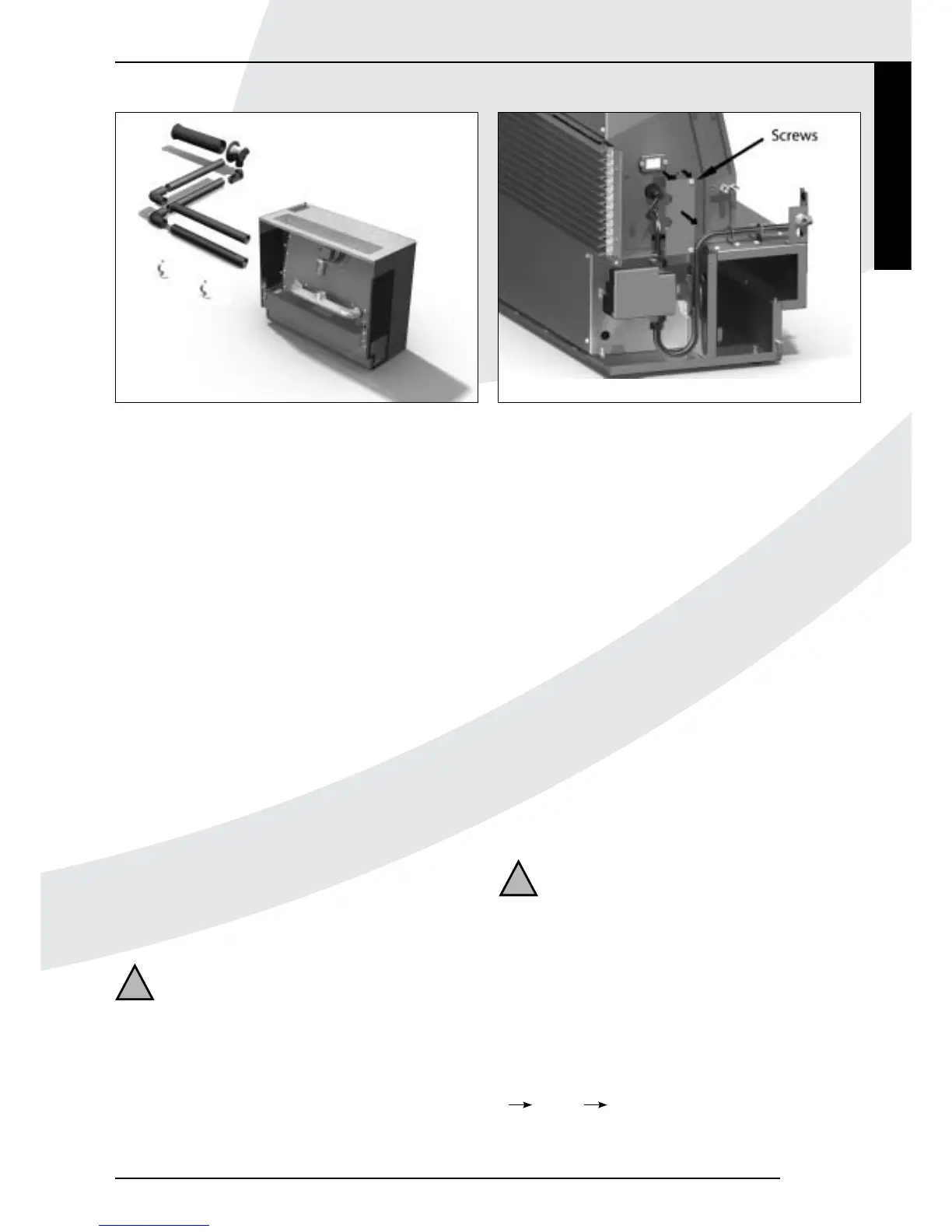 Screws