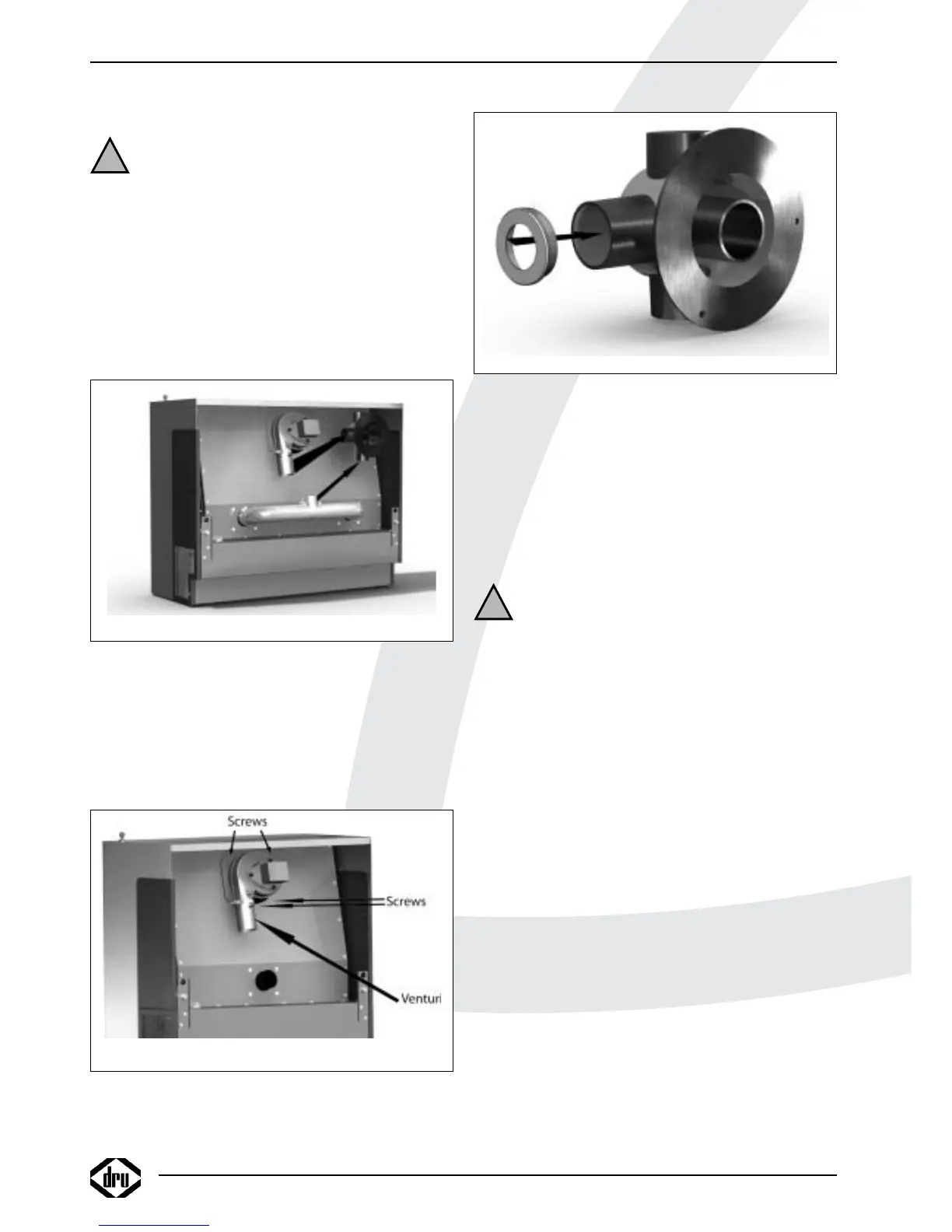 Screws

Screws

Venturi

dru