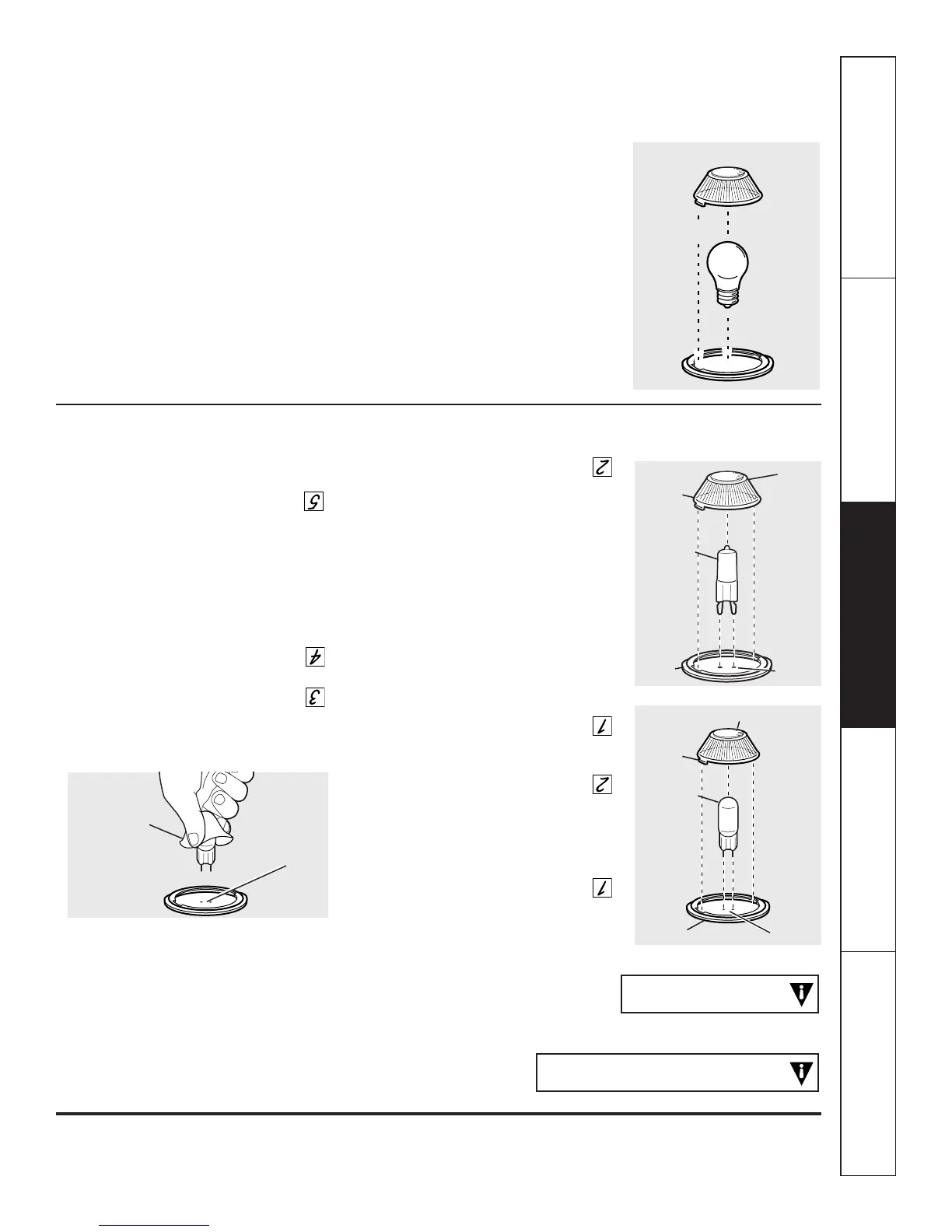 2

5

4

3

1

2

1