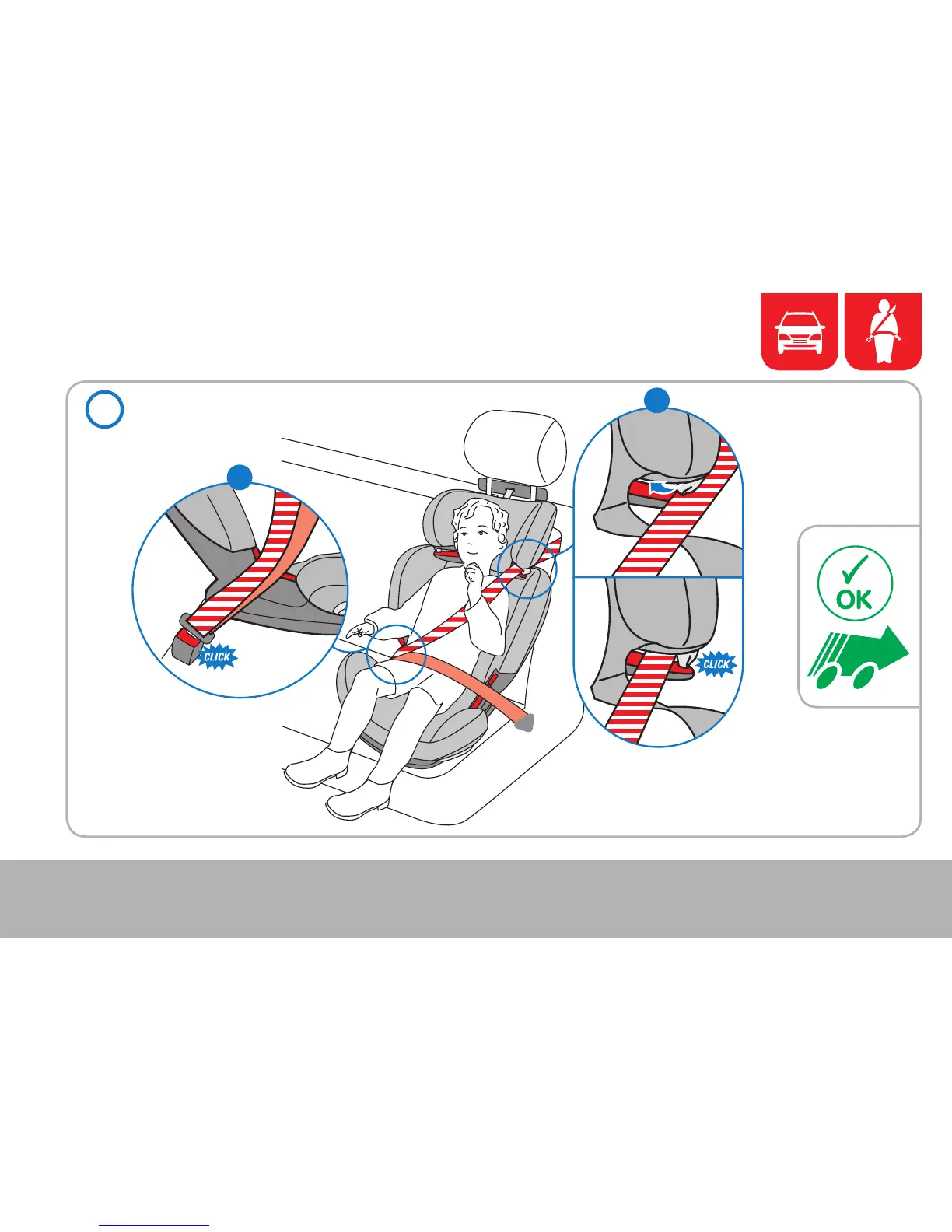 CLICK

CLICK

OK