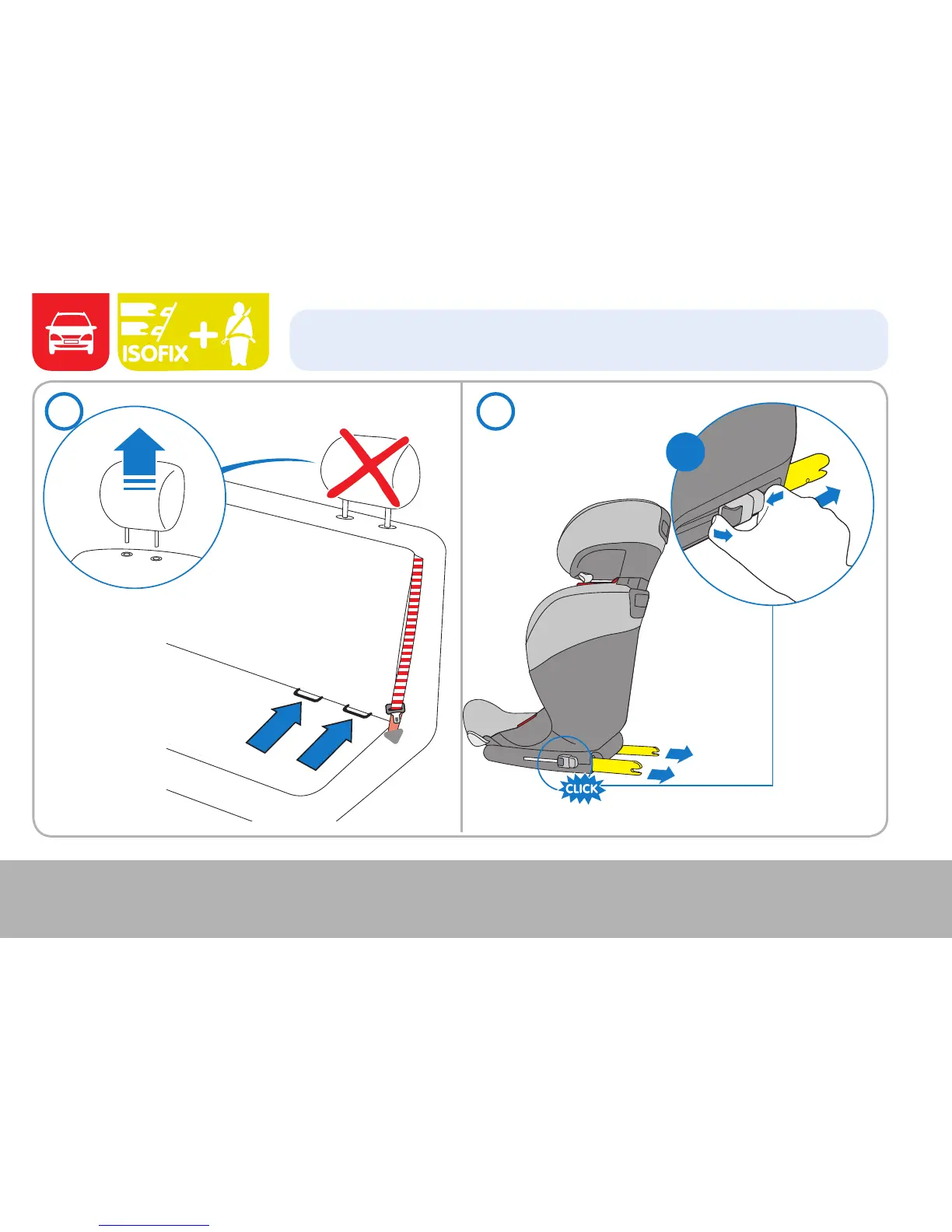 ISOFIX +

CLICK