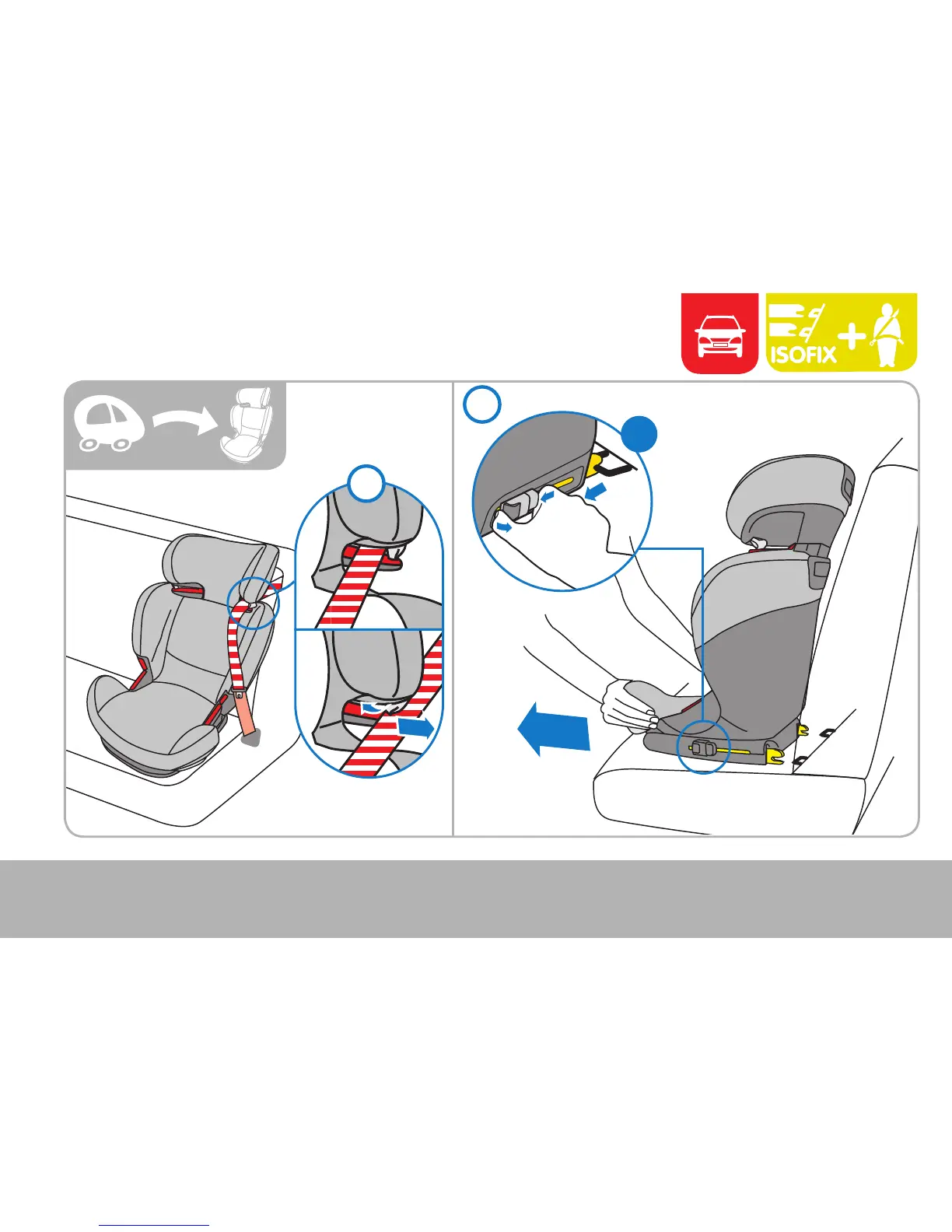 ISOFIX