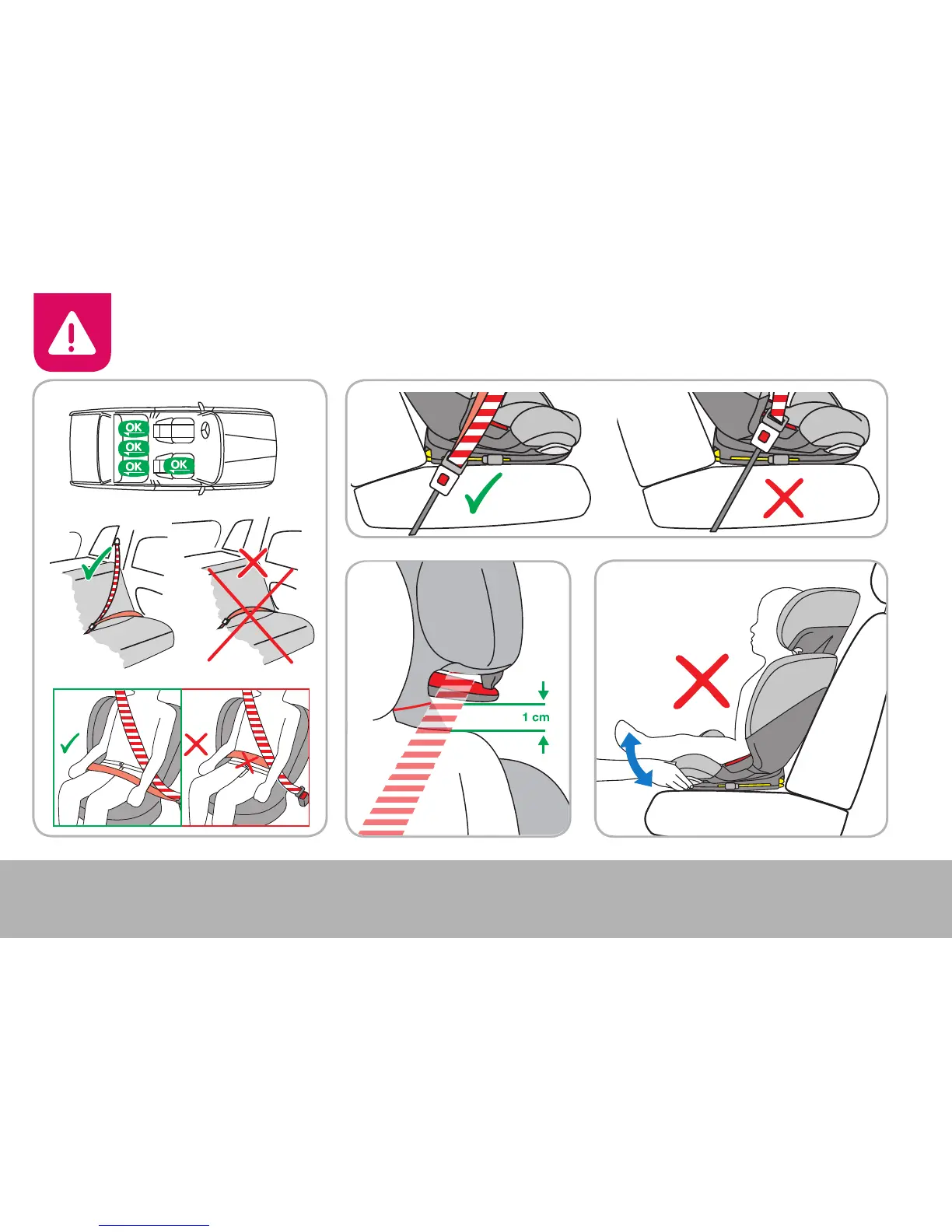 OK
OK
OK
OK

1 cm