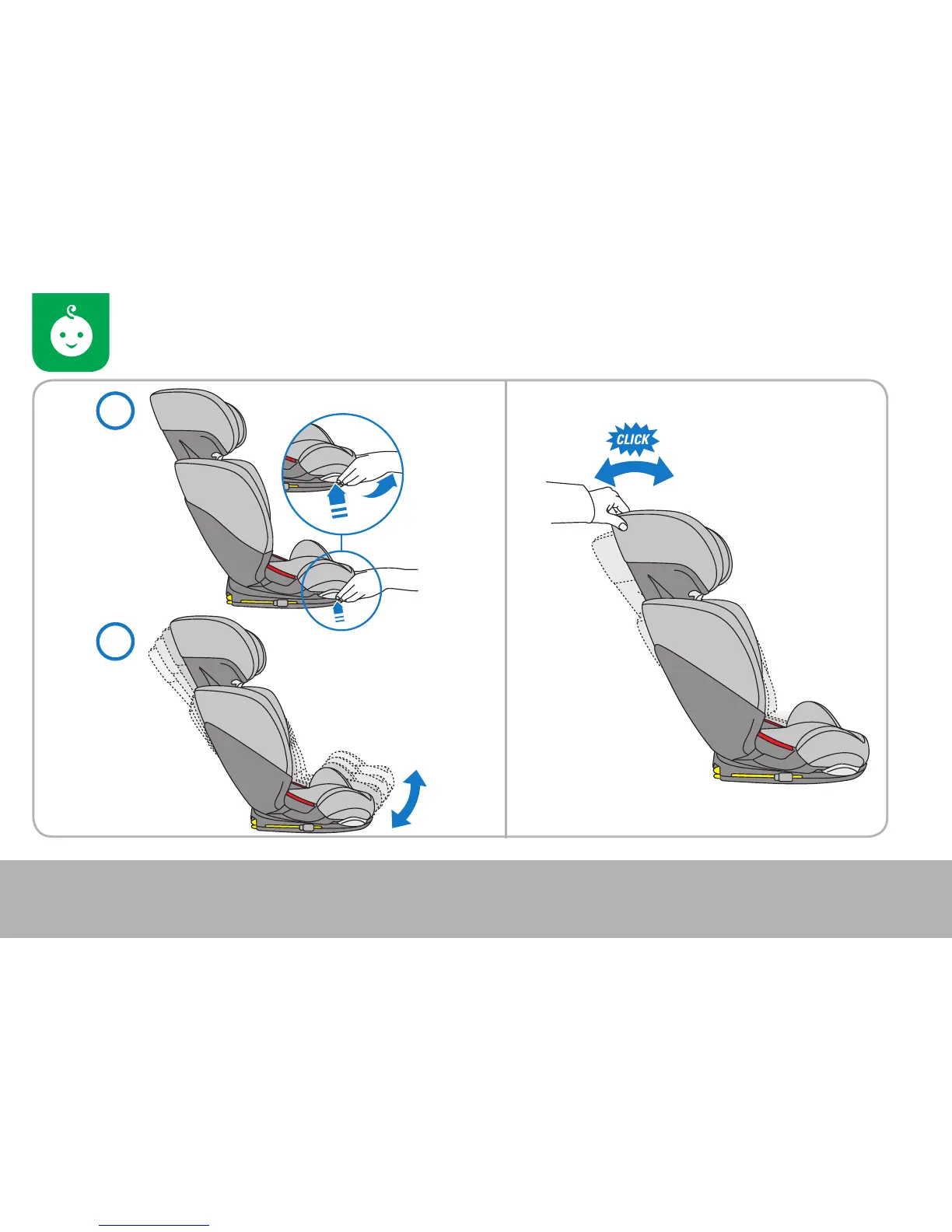 CLICK