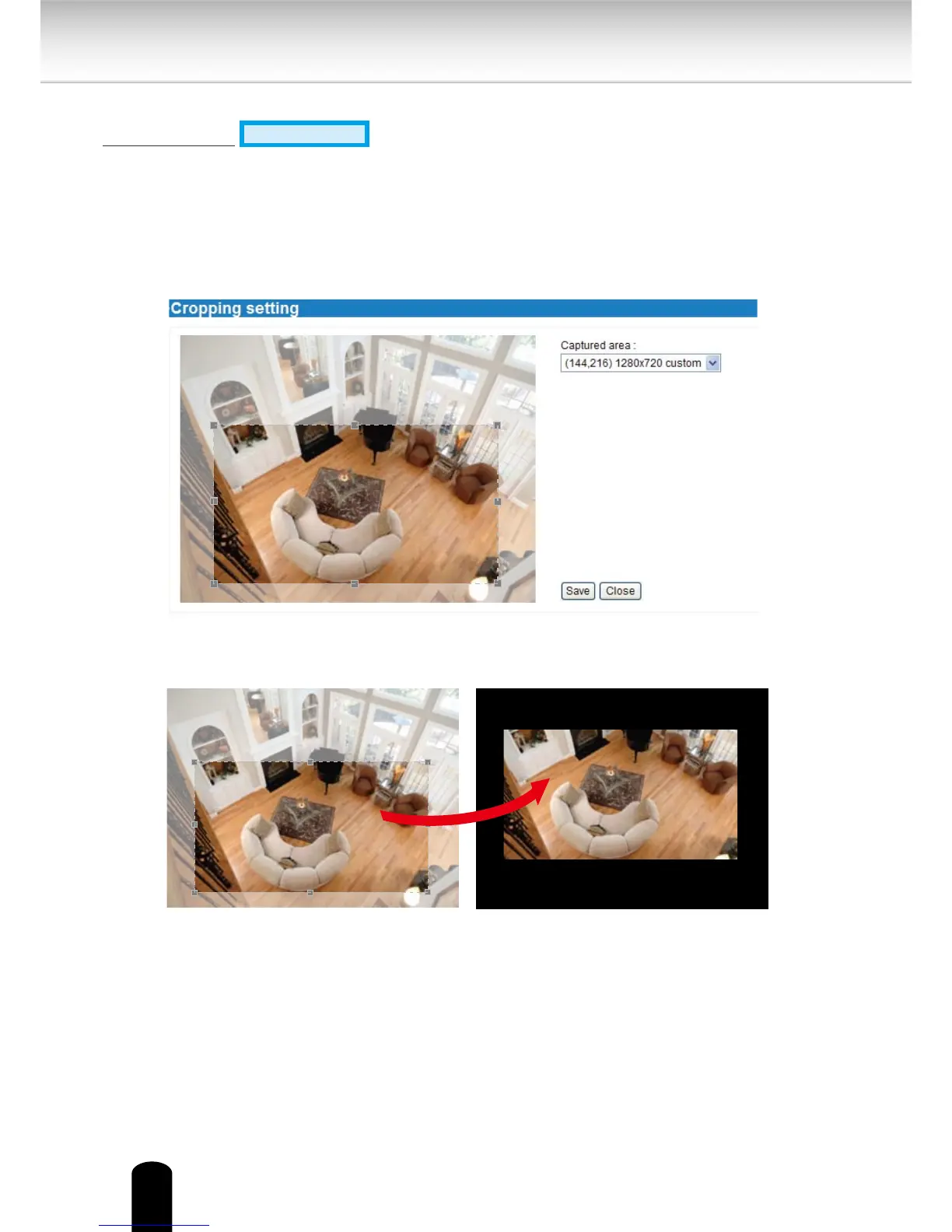 Cropping setting

Captured area :
(144,216) 1280x720 custom

Save Close