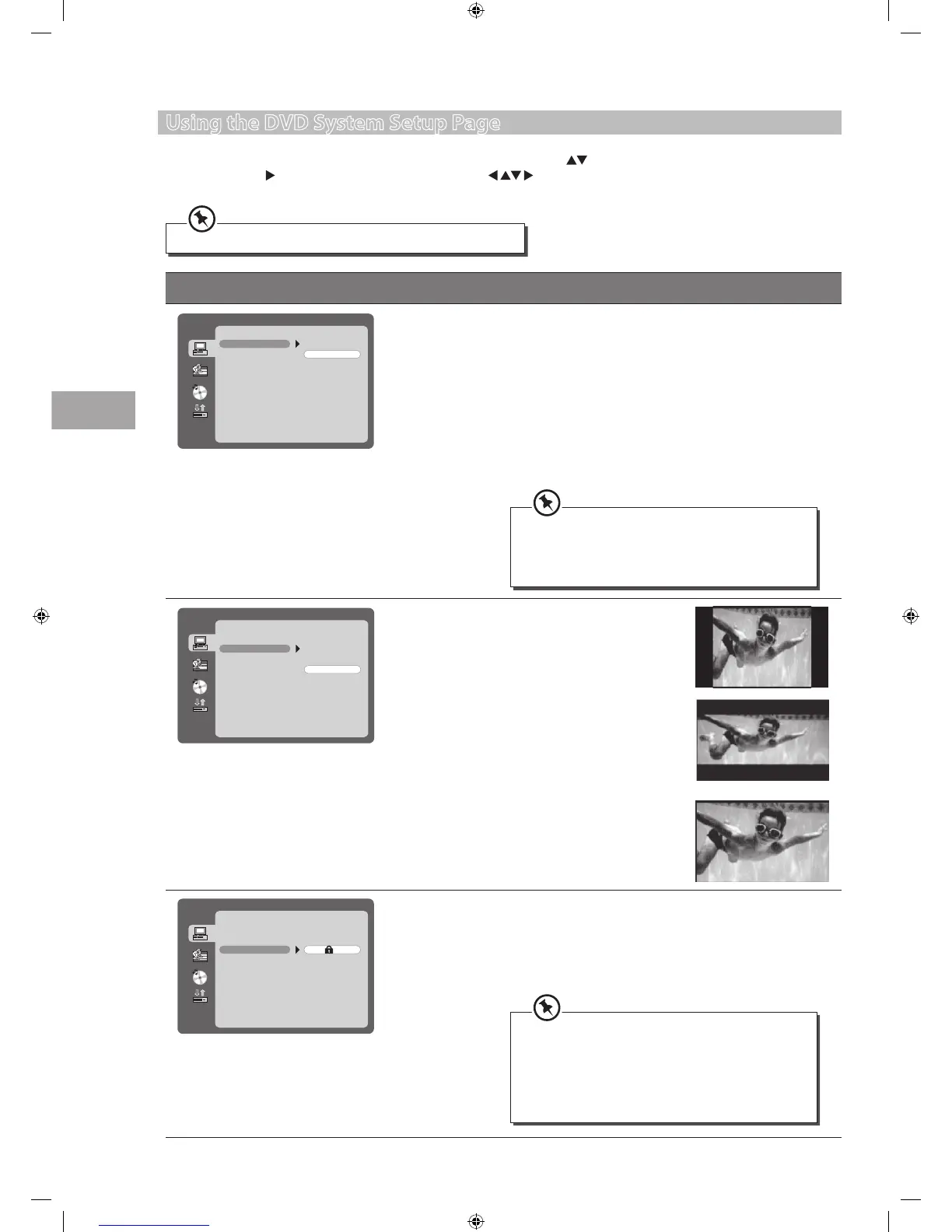 Using the DVD System Setup Page