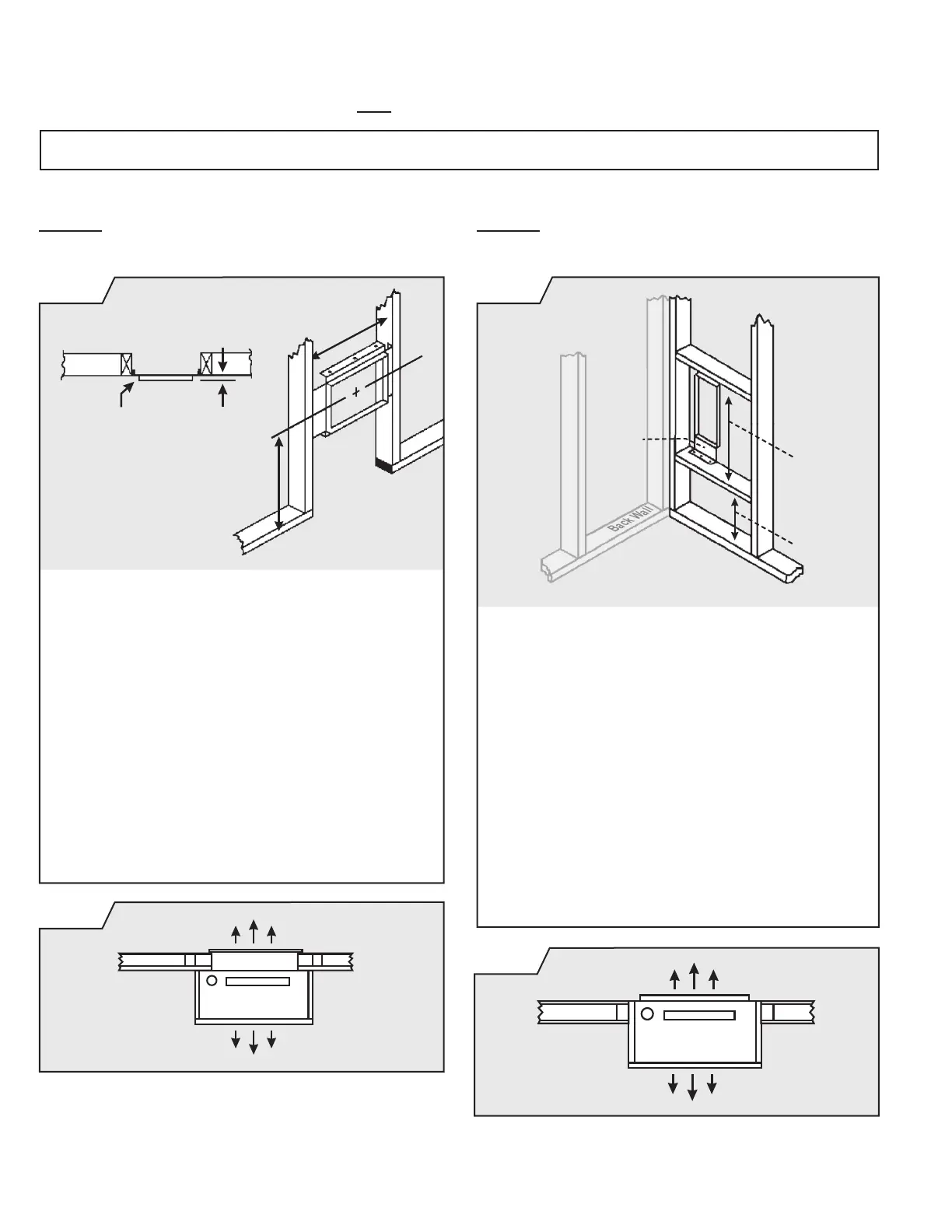 Back Wall