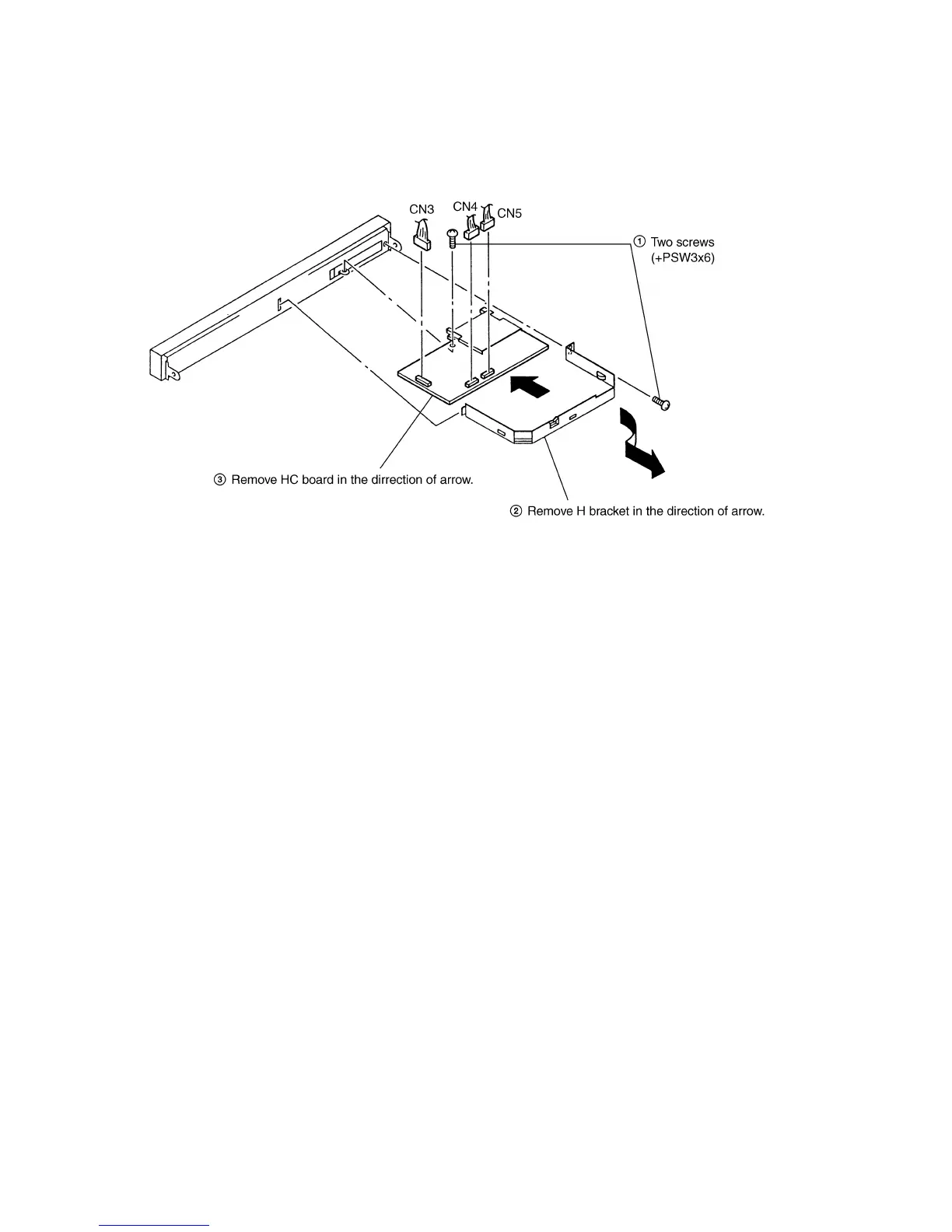 CN3

CN4

CN5

① Two screws (+PSW3x6)

③ Remove HC board in the dirrection of arrow.

② Remove H bracket in the direction of arrow.