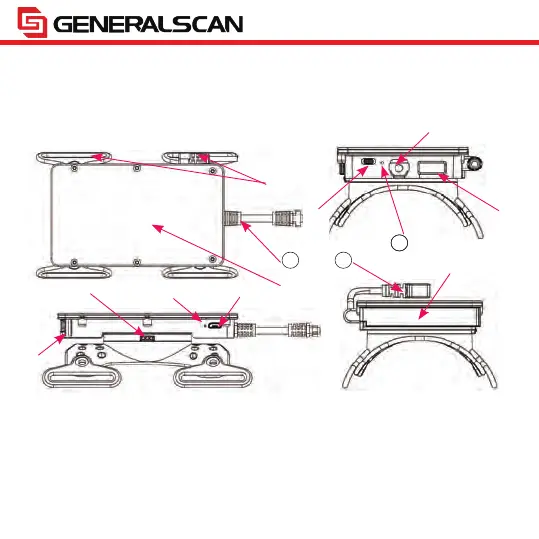 GENERALSCAN