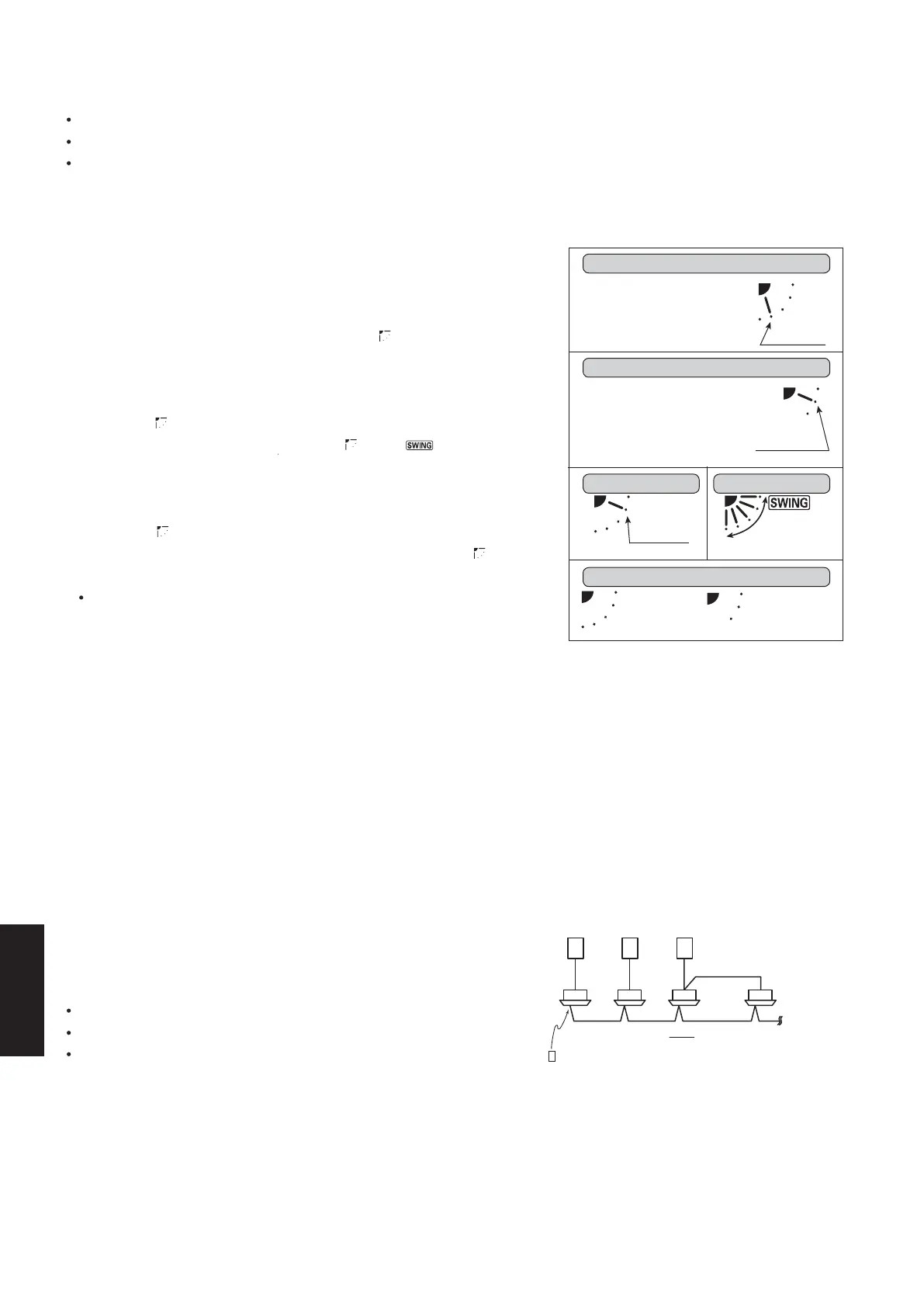 SWING

SWING