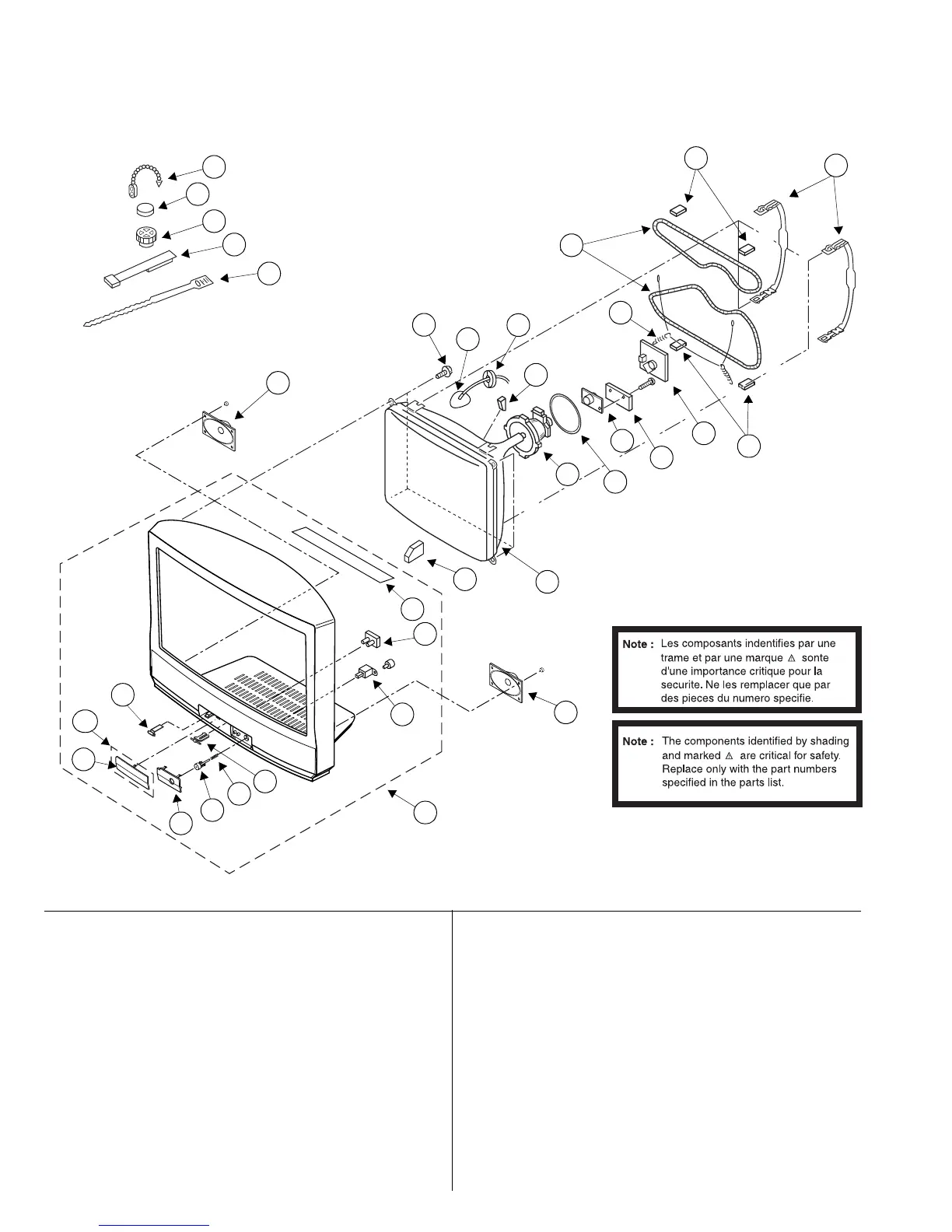 Note : Les composants indentifies par une trame et par une marque ⚠ sonte d'une importance critique pour la securite. Ne les remplacer que par des pieces du numero specifie.

Note : The components identified by shading and marked ⚠ are critical for safety. Replace only with the part numbers specified in the parts list.