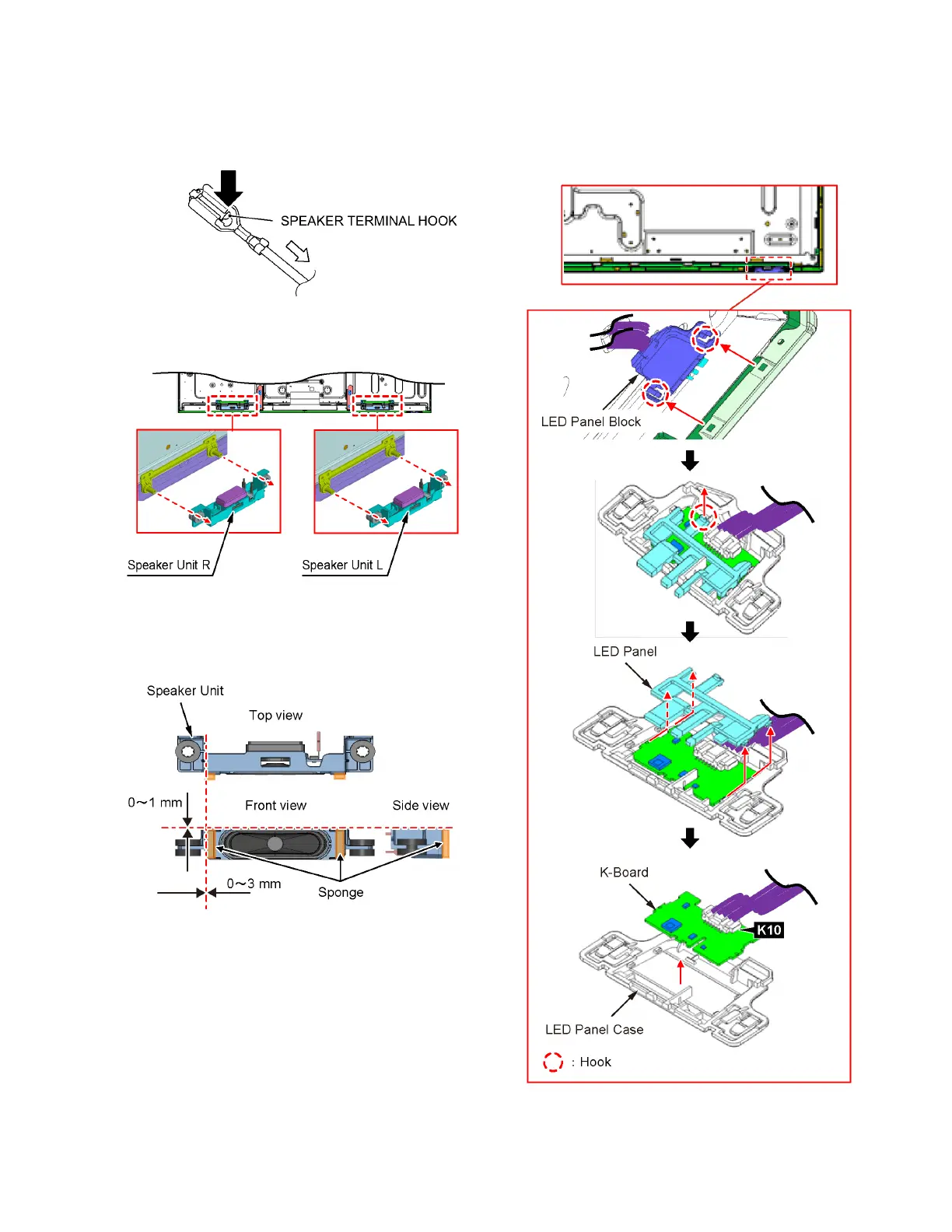 SPEAKER TERMINAL HOOK

Speaker Unit R

Speaker Unit L

Speaker Unit

Top view

0~1 mm

Front view

Side view

0~3 mm

Sponge

LED Panel Block

LED Panel

K-Board

K10

LED Panel Case

: Hook