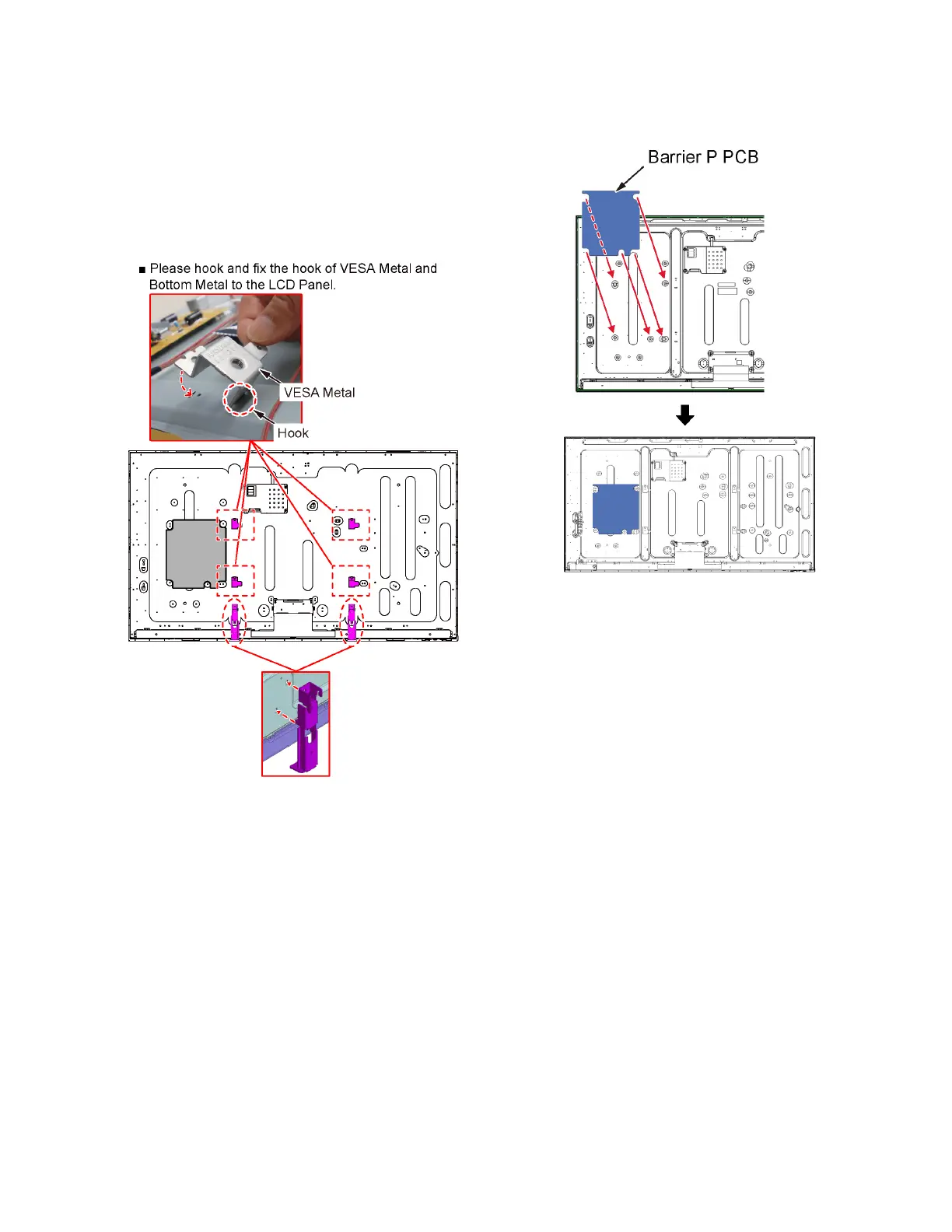 ■ Please hook and fix the hook of VESA Metal and Bottom Metal to the LCD Panel.

VESA Metal

Hook

Barrier P PCB