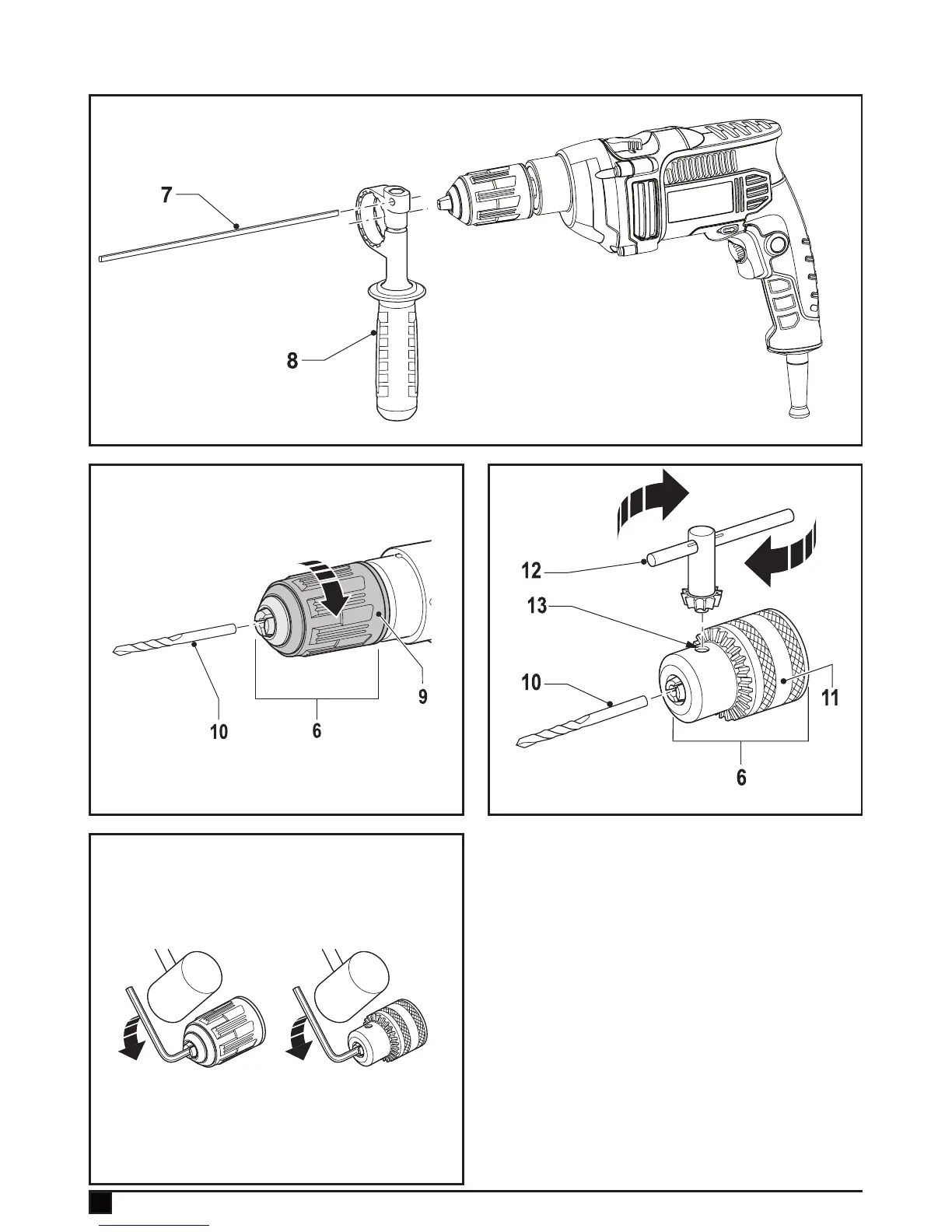 7

8

10

6

9

12

13

10

11

6