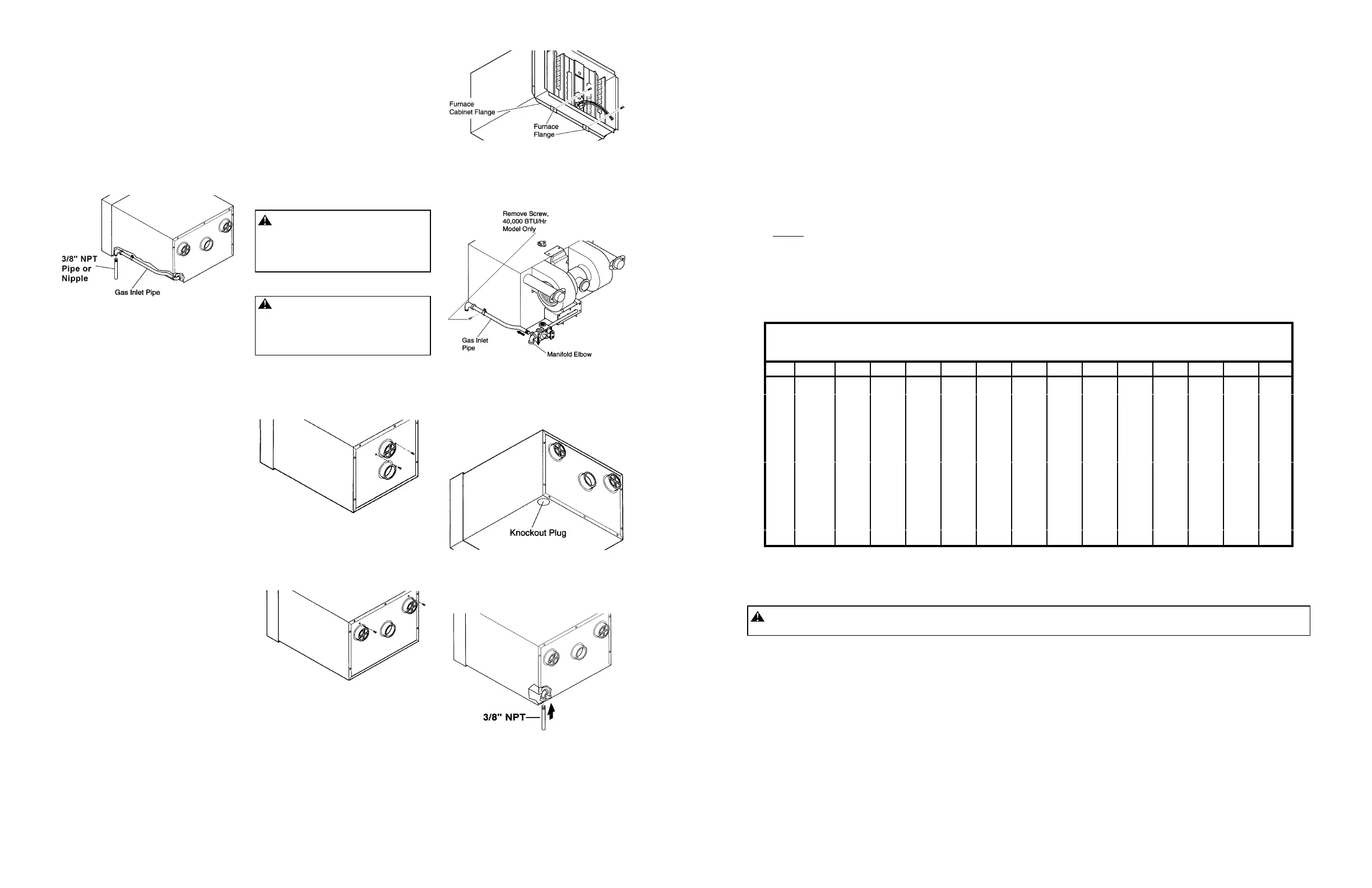 Furnace Cabinet Flange

Furnace Flange

3/8" NPT Pipe or Nipple

Gas Inlet Pipe

Remove Screw, 40,000 BTU/Hr Model Only

Gas Inlet Pipe

Manifold Elbow

Knockout Plug

3/8" NPT