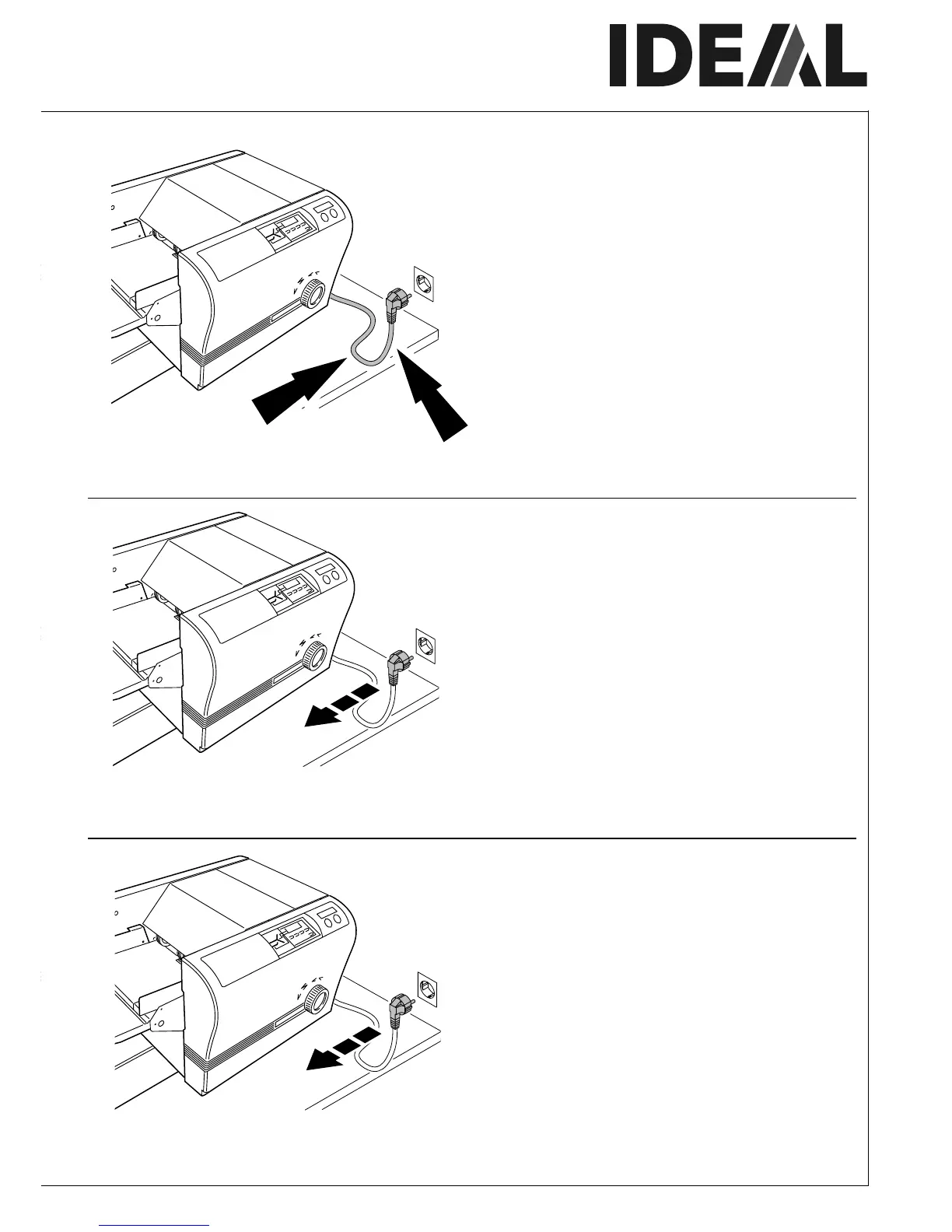 IDEAL