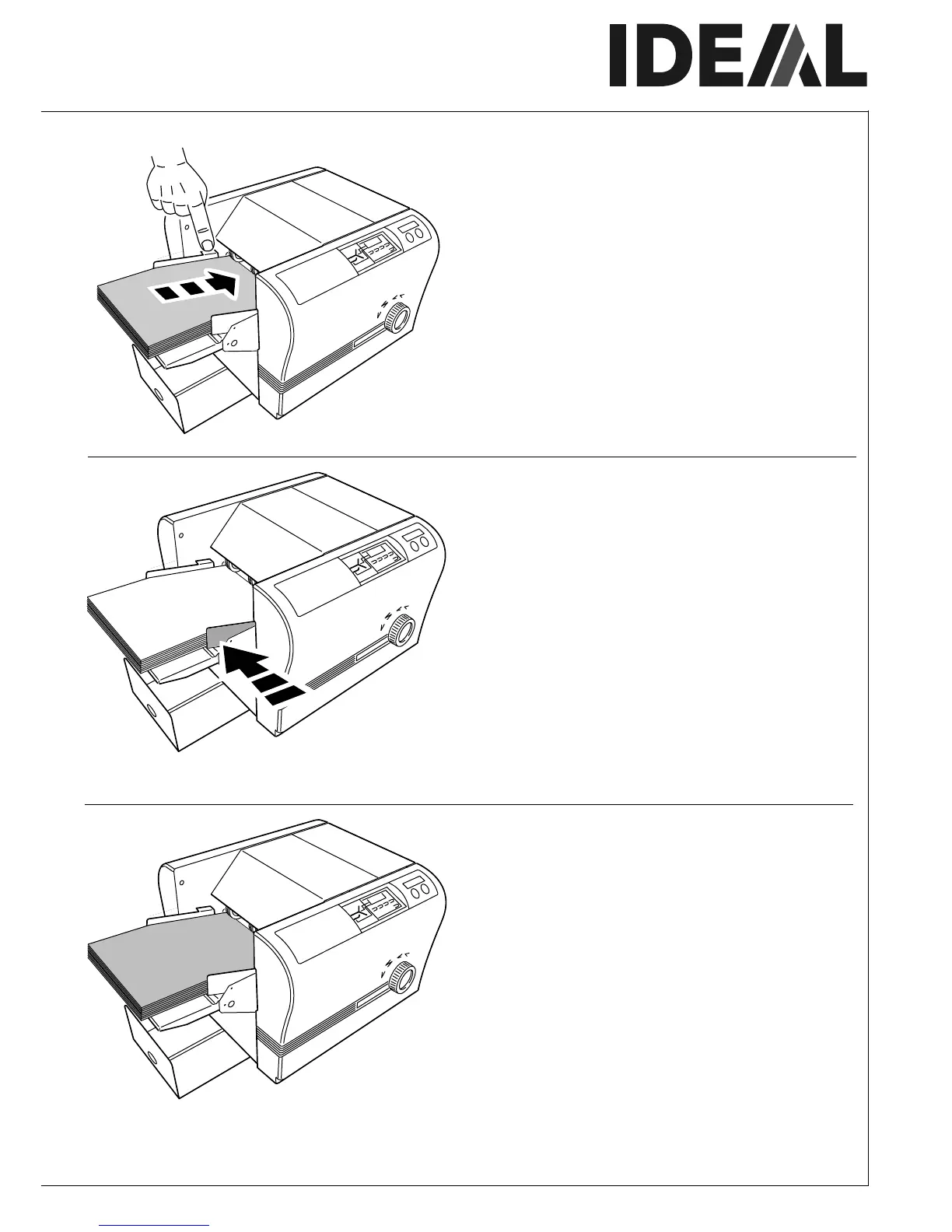 IDEAL