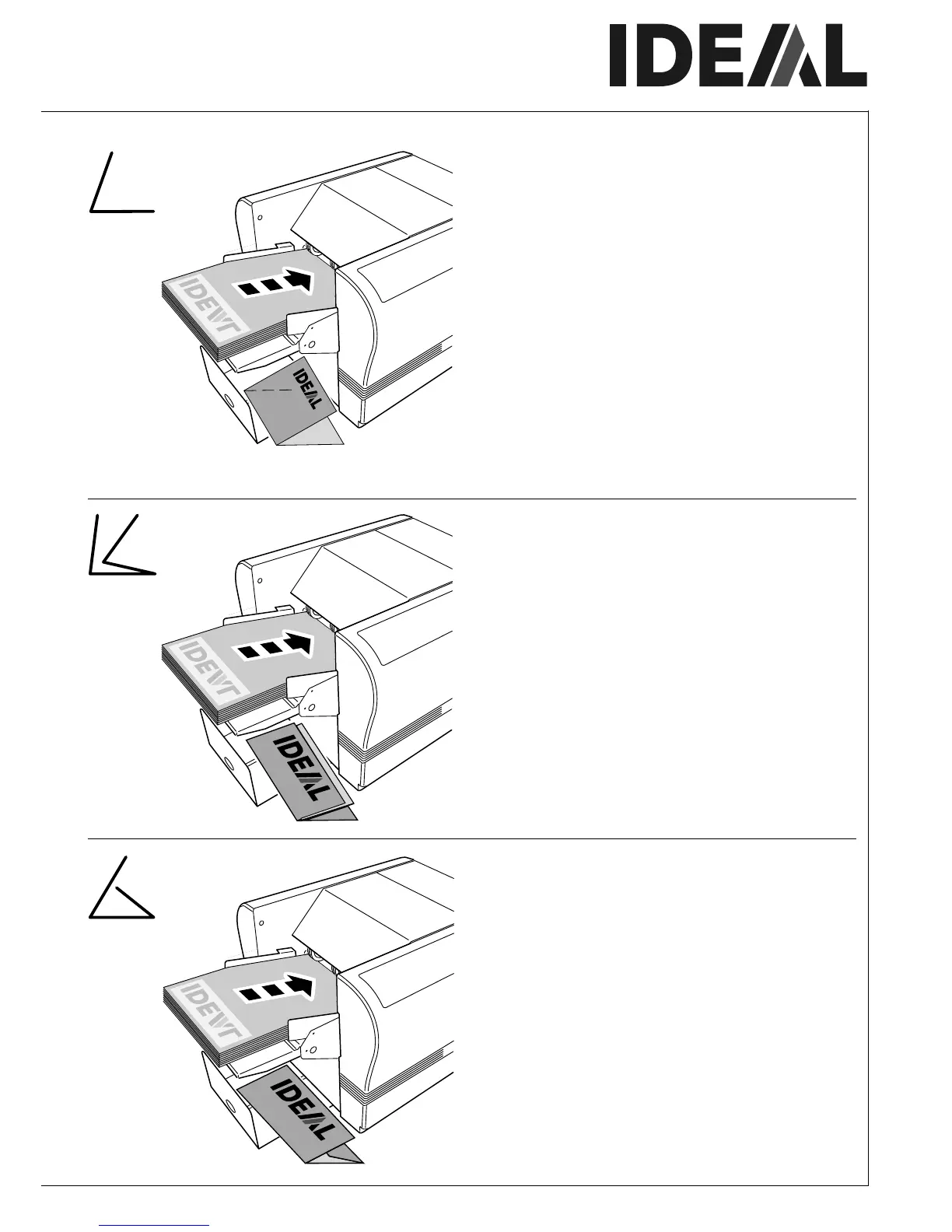 IDEAL

IDEAL

IDEAL

IDEAL

IDEAL

IDEAL

IDEAL