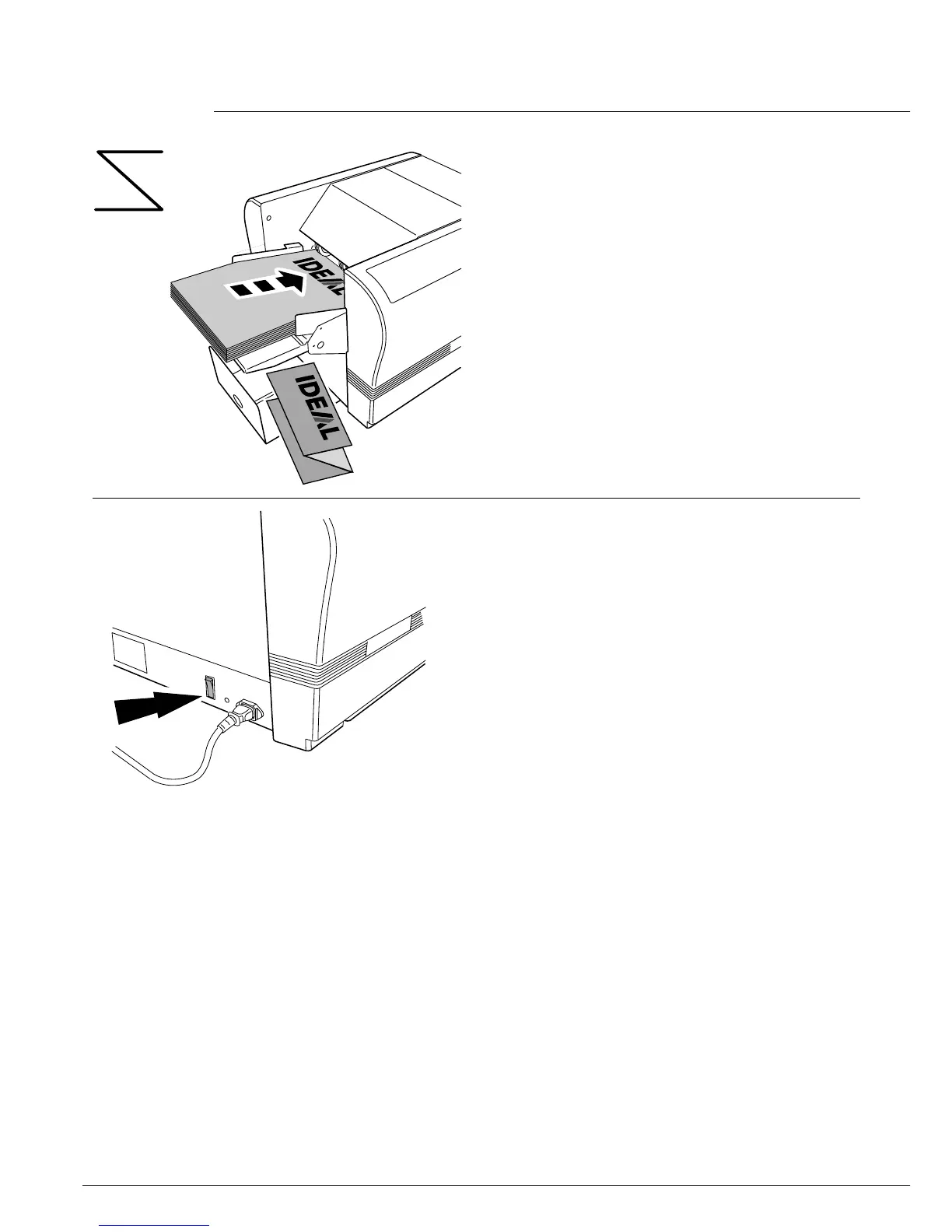 IDEAL

IDEAL