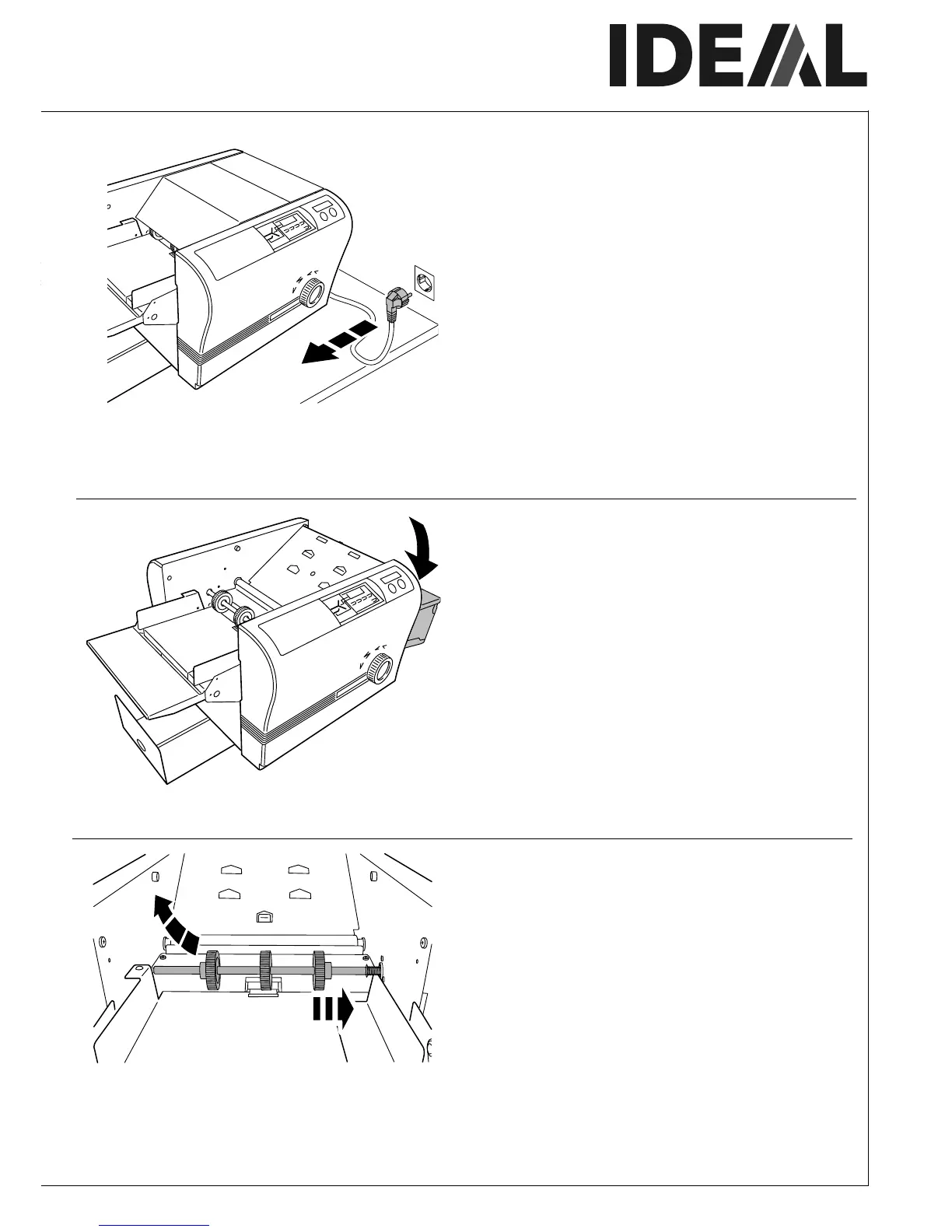 IDEAL