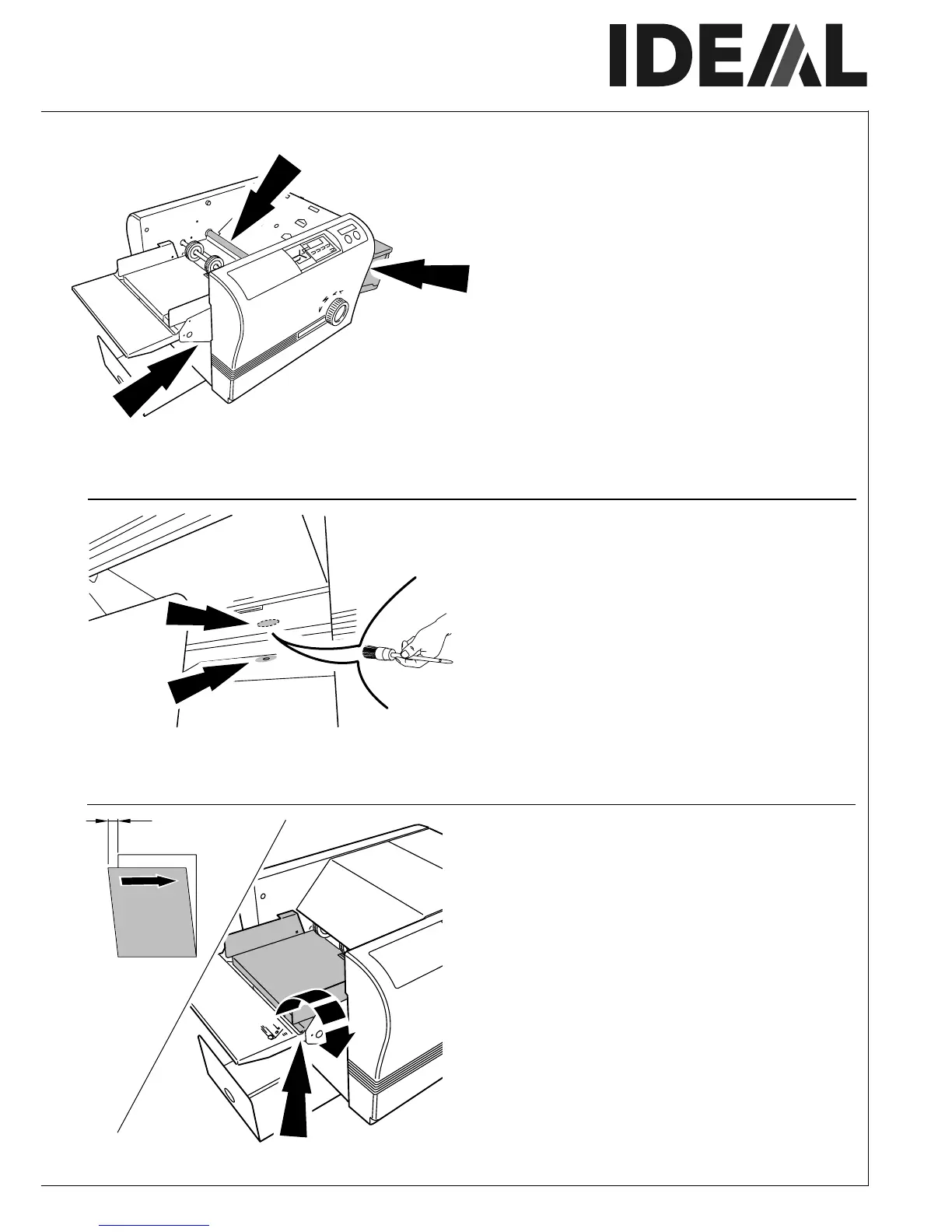 IDEAL