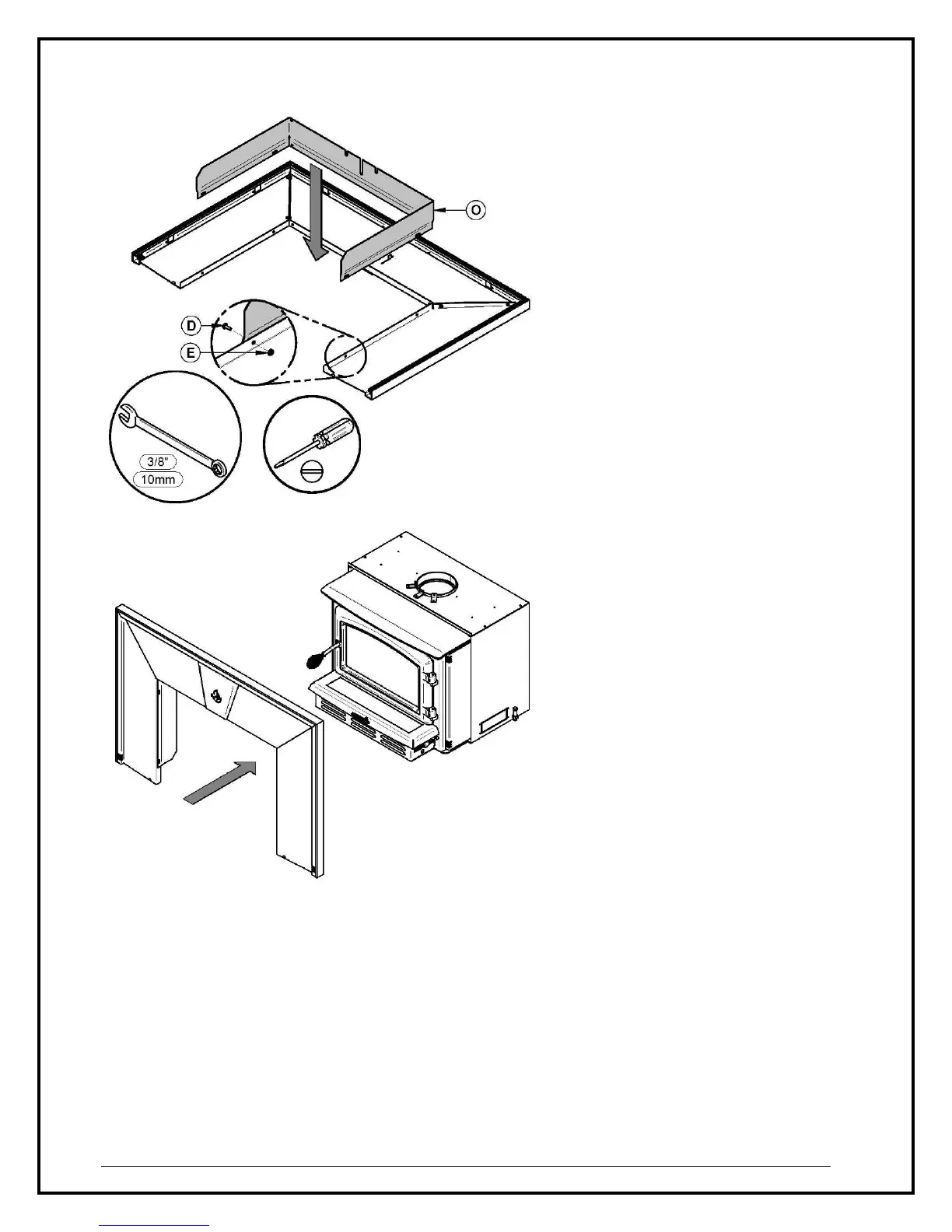 O

D

E

3/8"
10mm