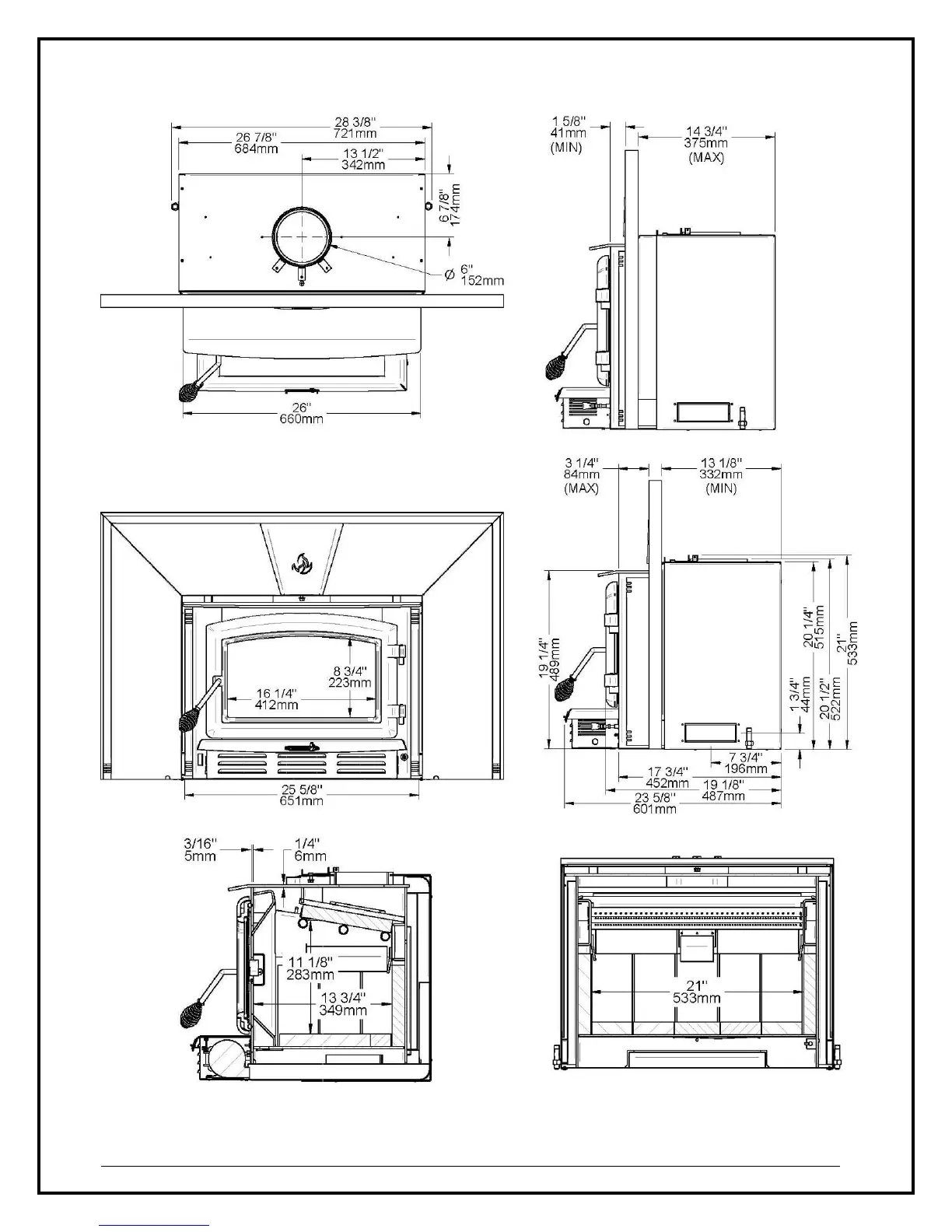 28 3/8"
721mm
26 7/8"
684mm
13 1/2"
342mm
6 7/8"
174mm
Ø 6"
152mm
26"
660mm

1 5/8"
41mm
(MIN)
14 3/4"
375mm
(MAX)

3 1/4"
84mm
(MAX)
13 1/8"
332mm
(MIN)

8 3/4"
223mm
16 1/4"
412mm
25 5/8"
651mm

19 1/4"
489mm
20 1/4"
515mm
21"
533mm
1 3/4"
44mm
20 1/2"
522mm
7 3/4"
196mm
17 3/4"
452mm
19 1/8"
487mm
23 5/8"
601mm

3/16"
5mm
1/4"
6mm
11 1/8"
283mm
13 3/4"
349mm

21"
533mm