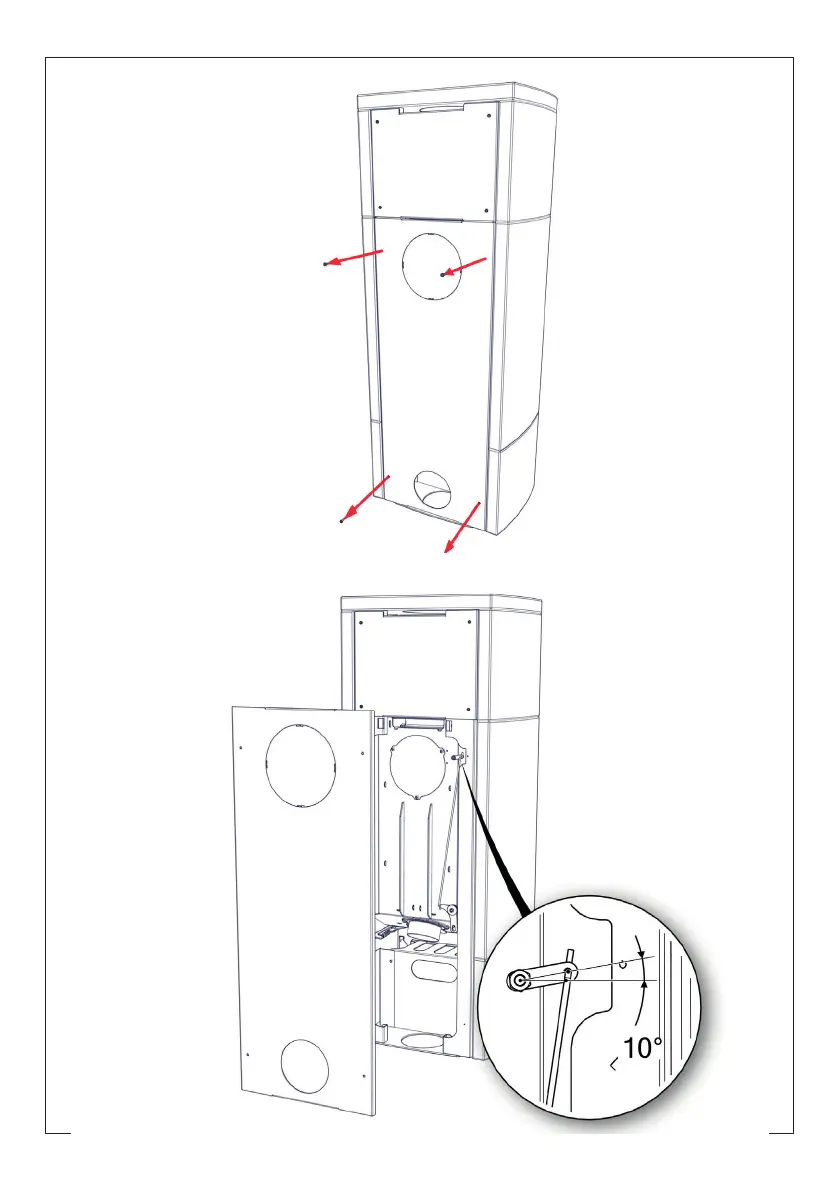 10°