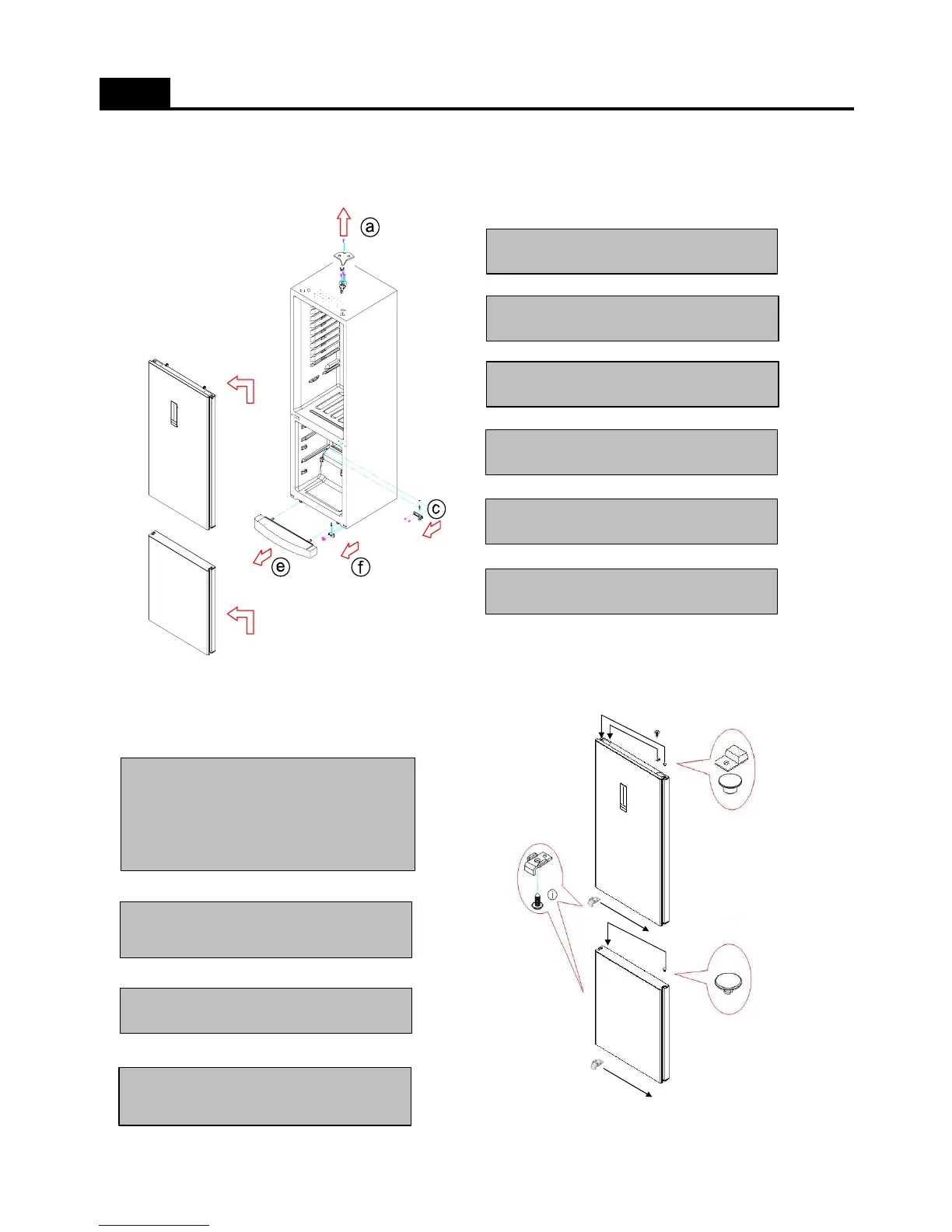 a

c

e

f

i