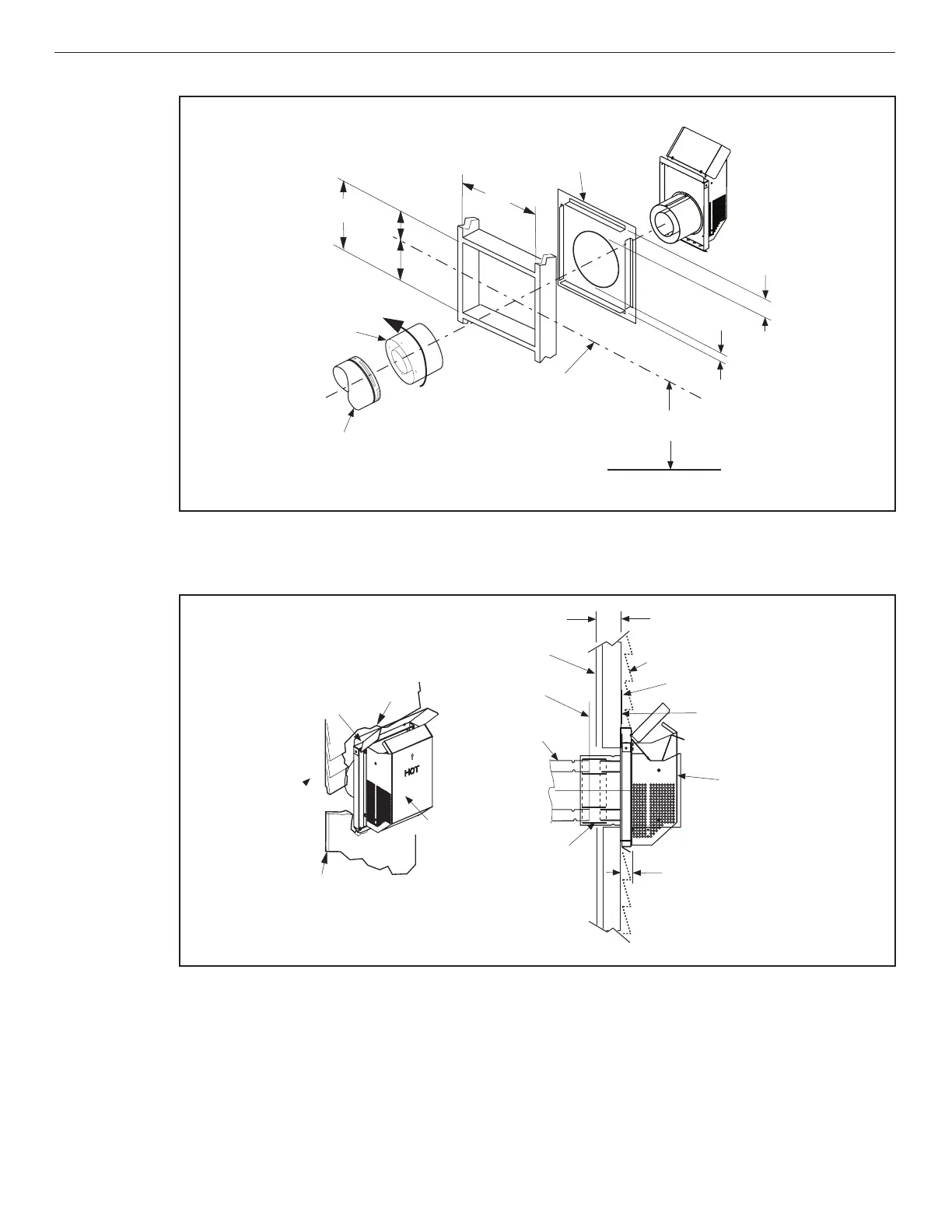 HOT