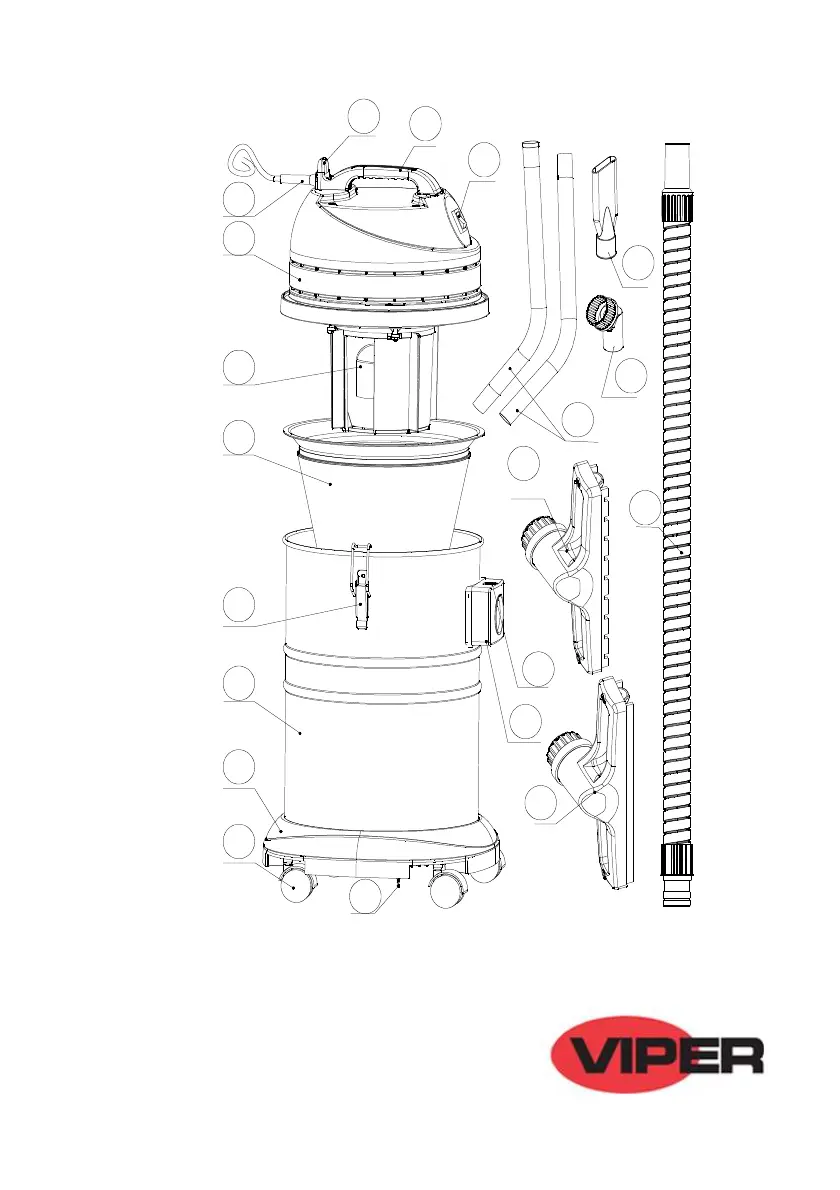 VIPER