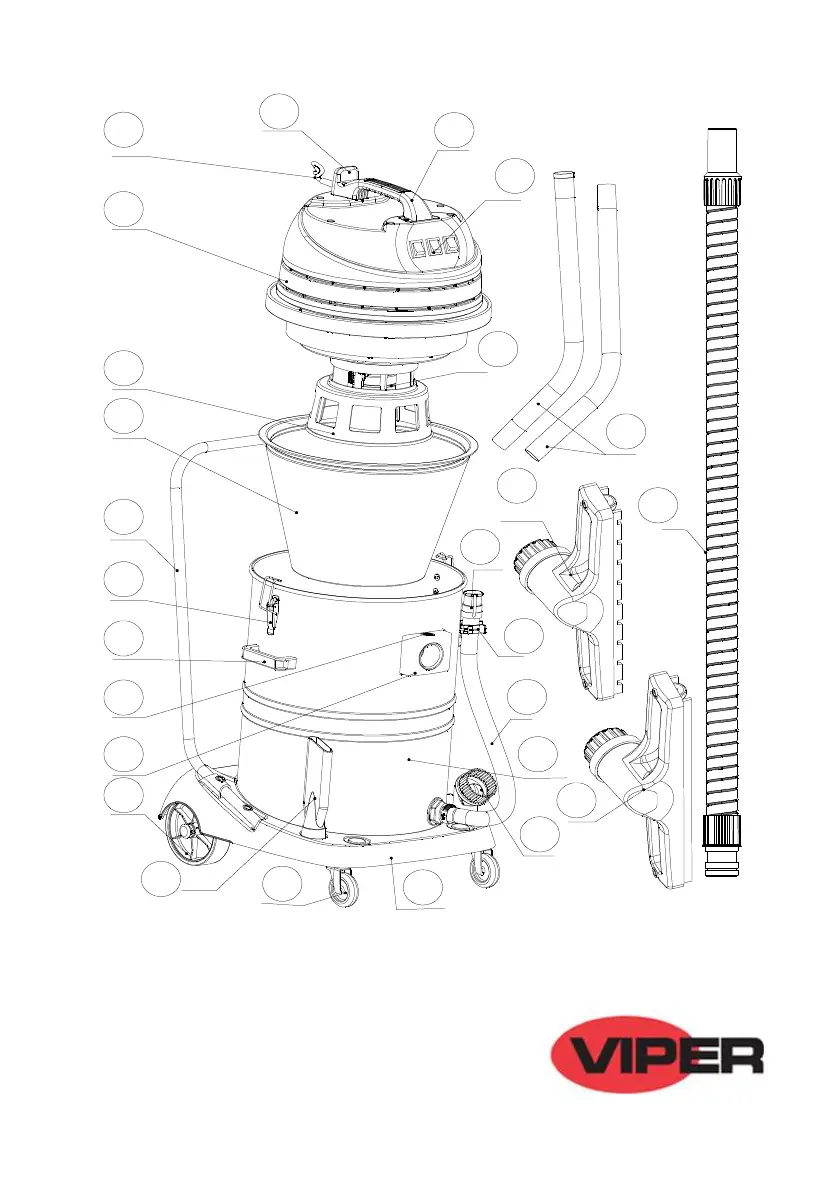 VIPER