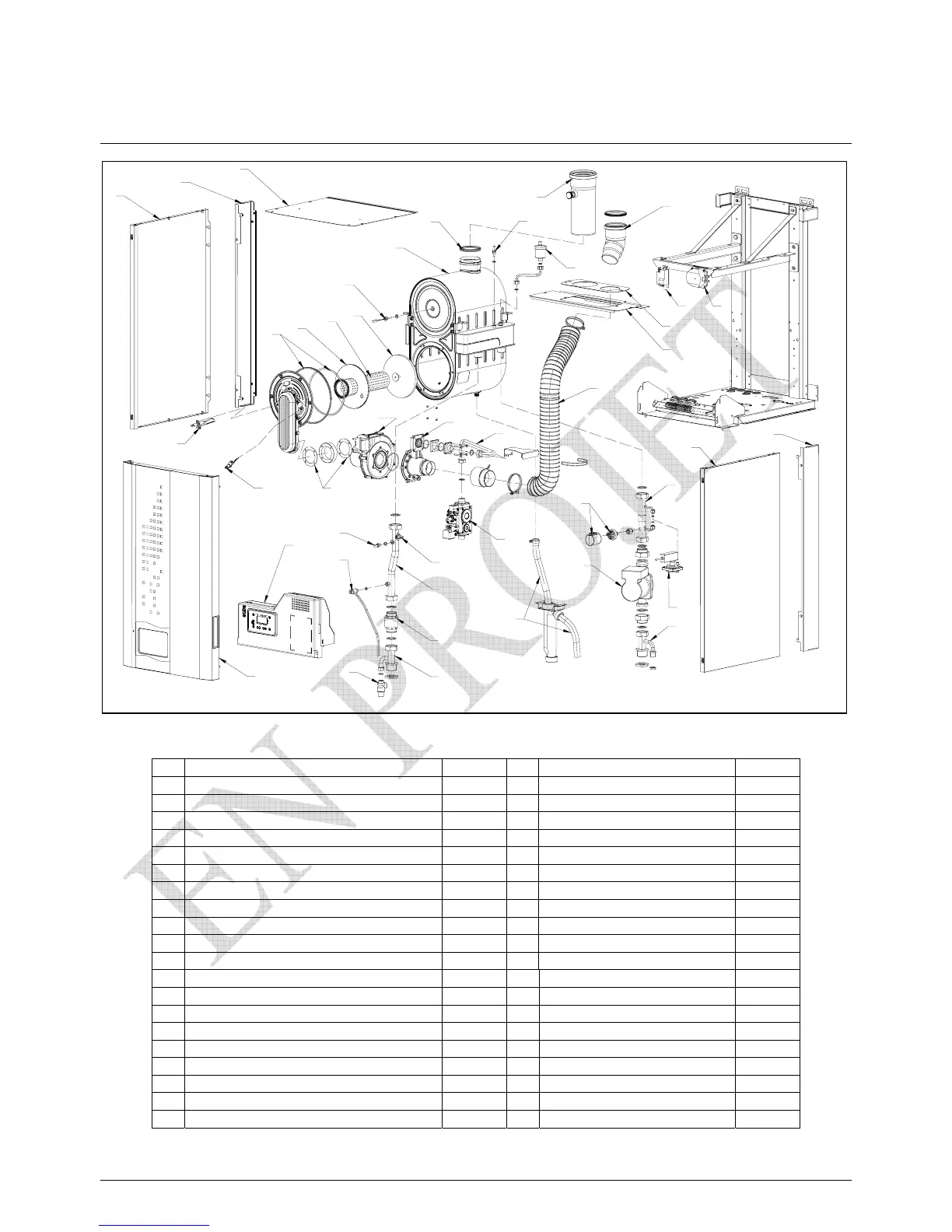 EN PROJET