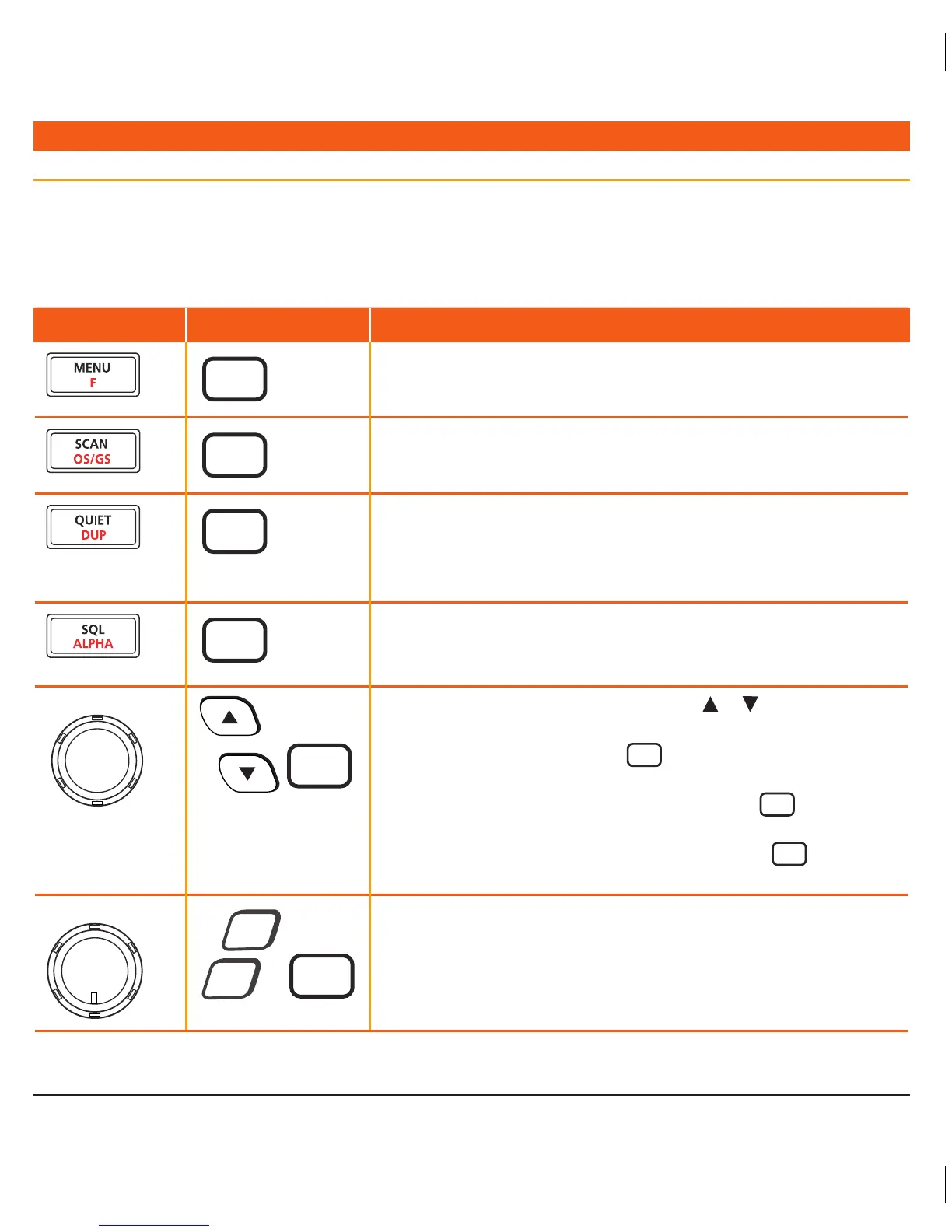 MENU
F

SCAN
OS/GS

QUIET
DUP

SQL
ALPHA