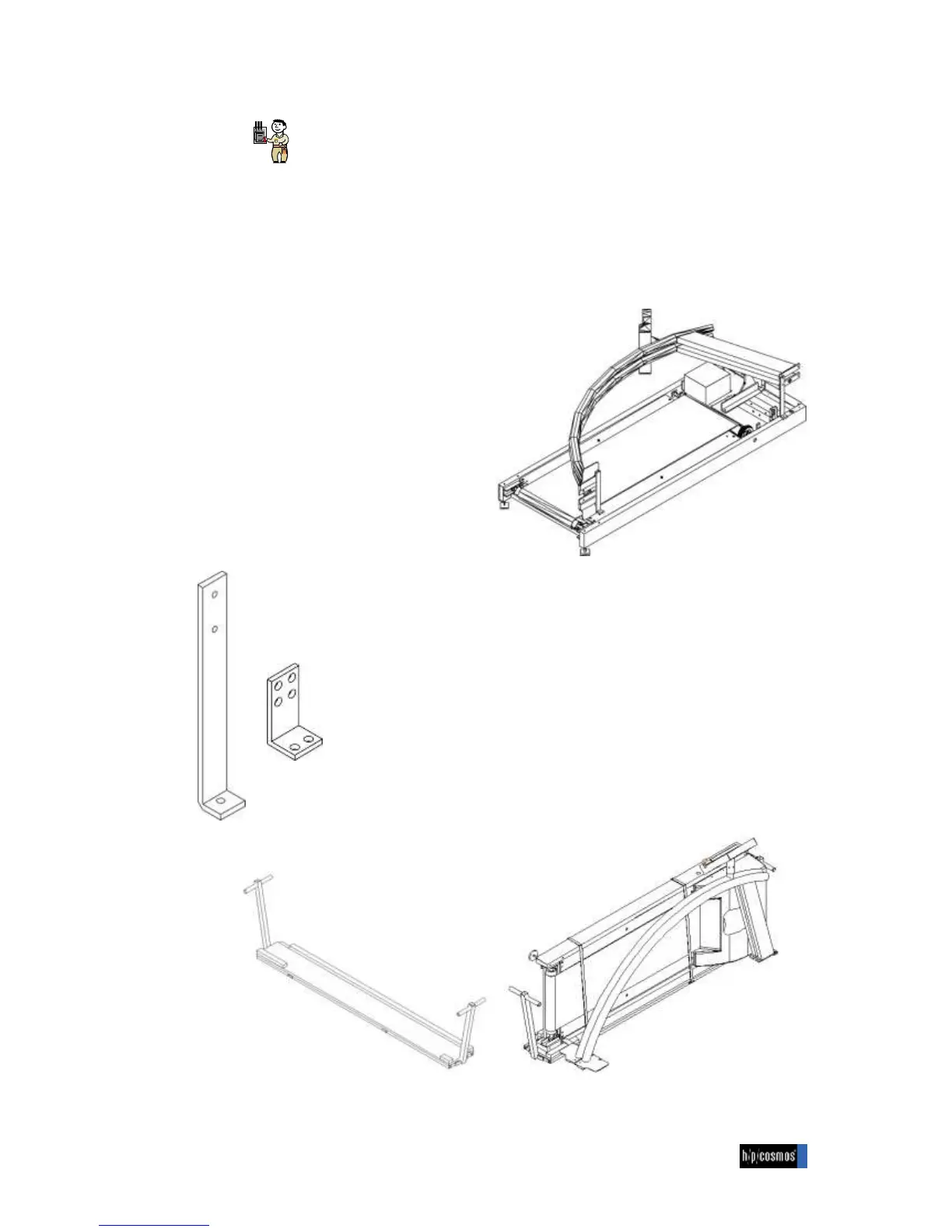 h/p/cosmos