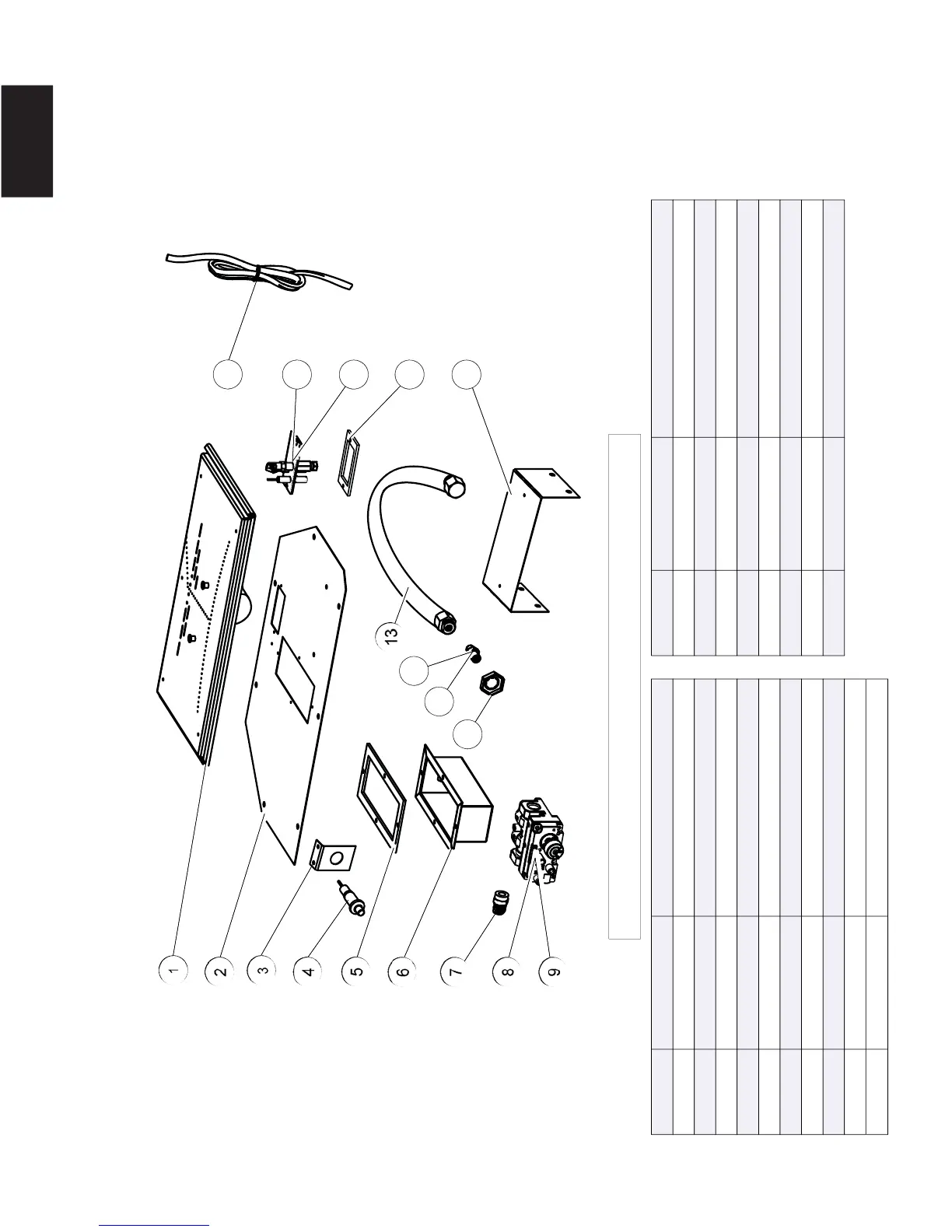 1
2
3
4
5
6
7
8
9
13