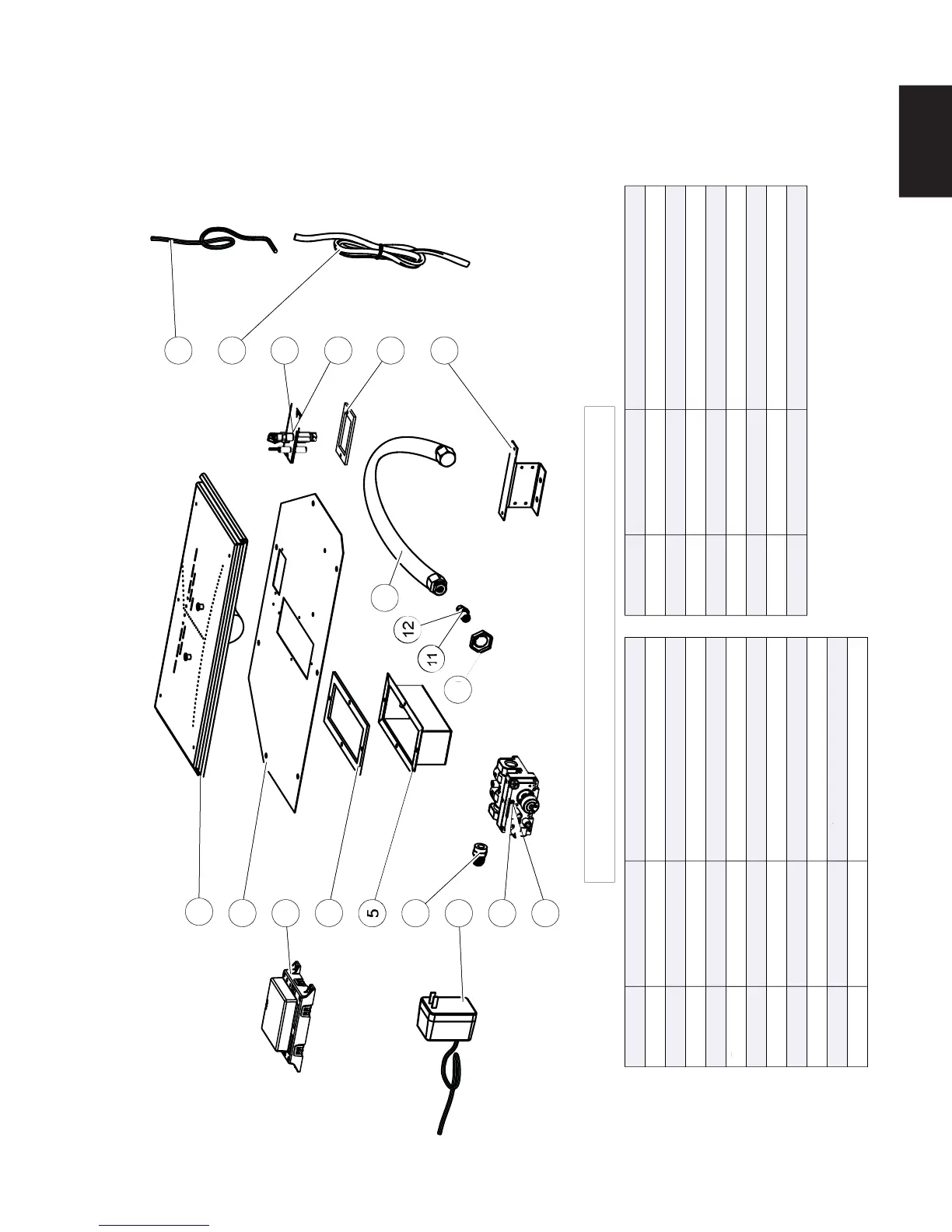 12
11
5