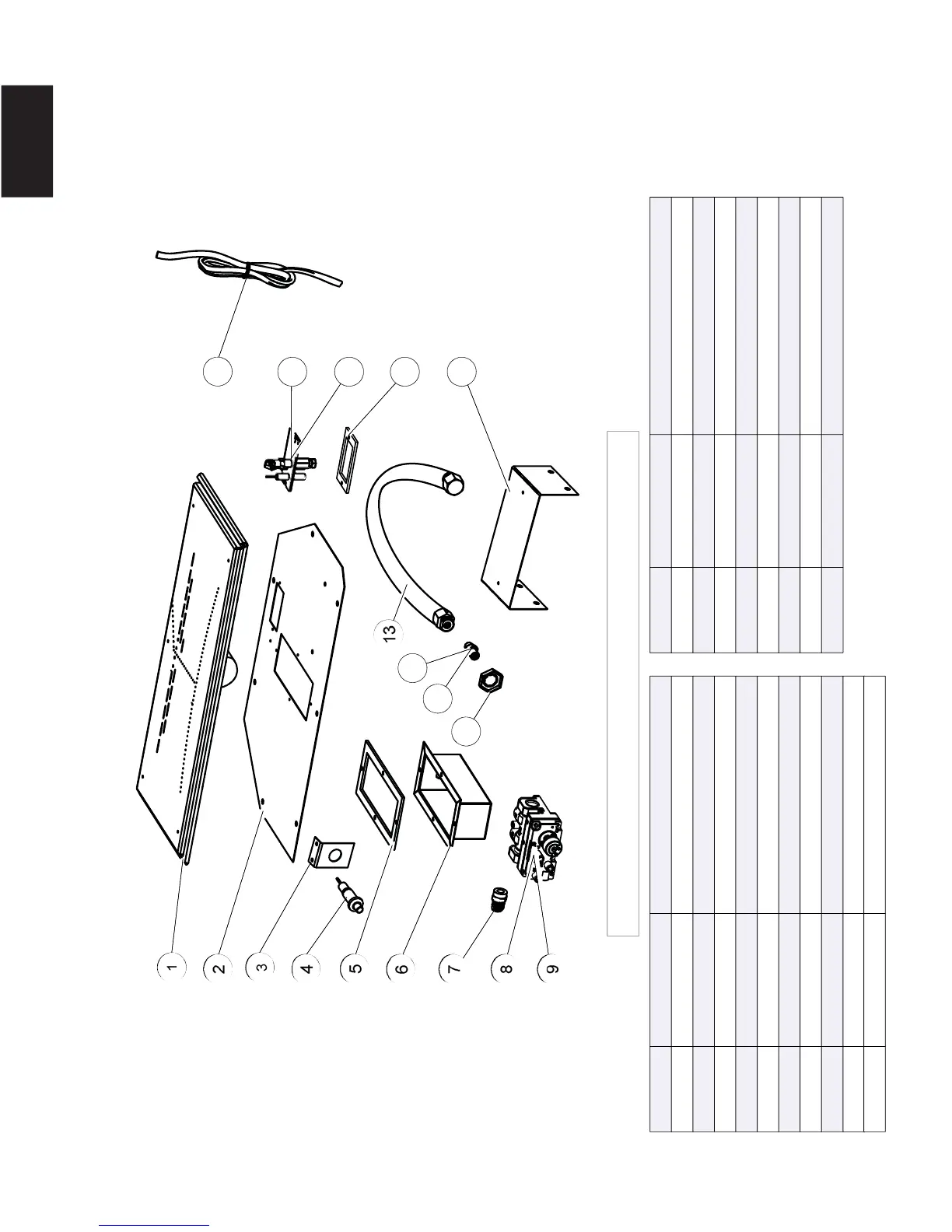 1
2
3
4
5
6
7
8
9
13