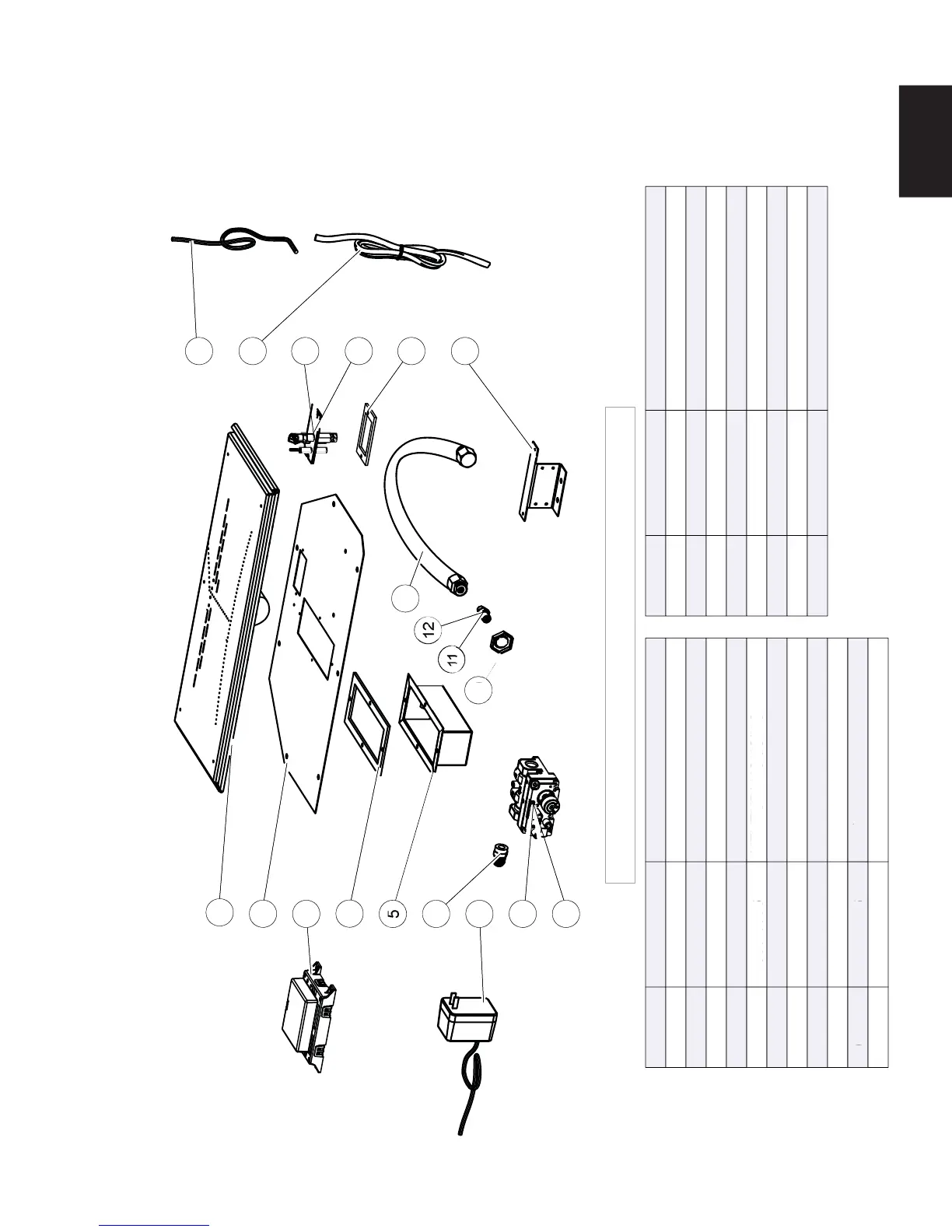 12

11

5