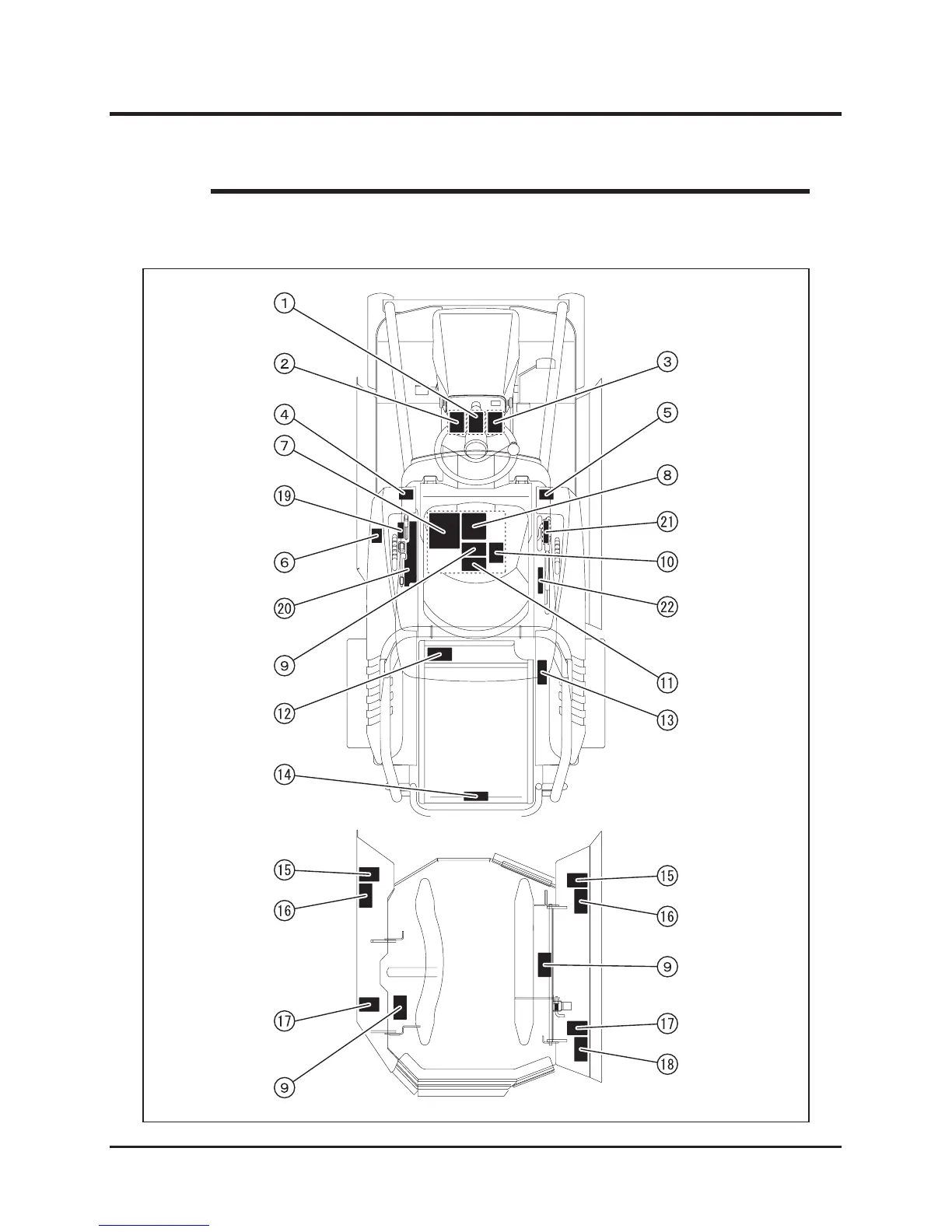 ①
②
③
④
⑤
⑦
⑧
⑲
㉑
⑥
⑩
⑳
㉒
⑨
⑪
⑫
⑬
⑭
⑮
⑮
⑯
⑯
⑨
⑰
⑰
⑱
⑨