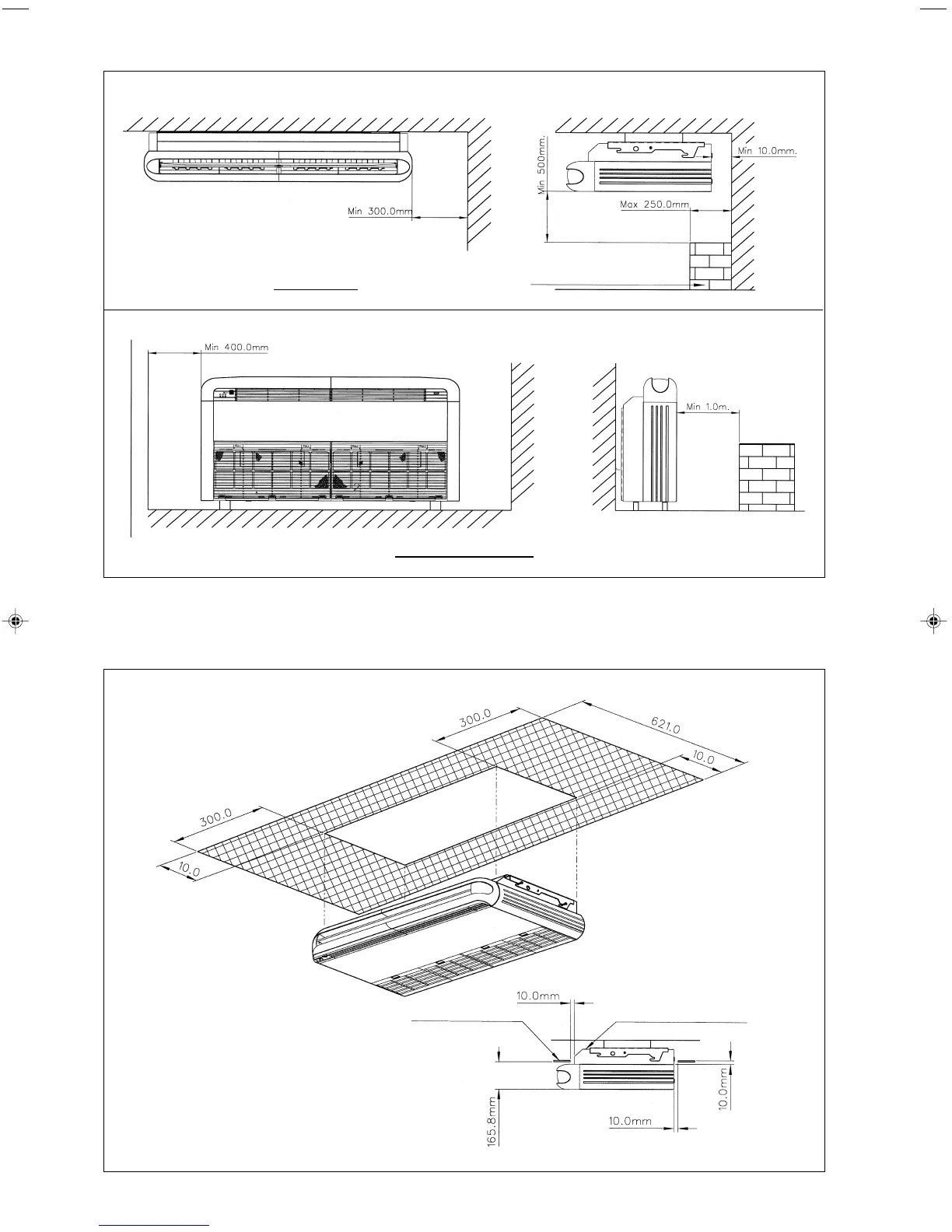 Min 300.0mm

Min 500mm.

Min 10.0mm.

Max 250.0mm

Min 400.0mm

Min 1.0m.

300.0

621.0

10.0

300.0

10.0

10.0mm

165.8mm

10.0mm

10.0mm